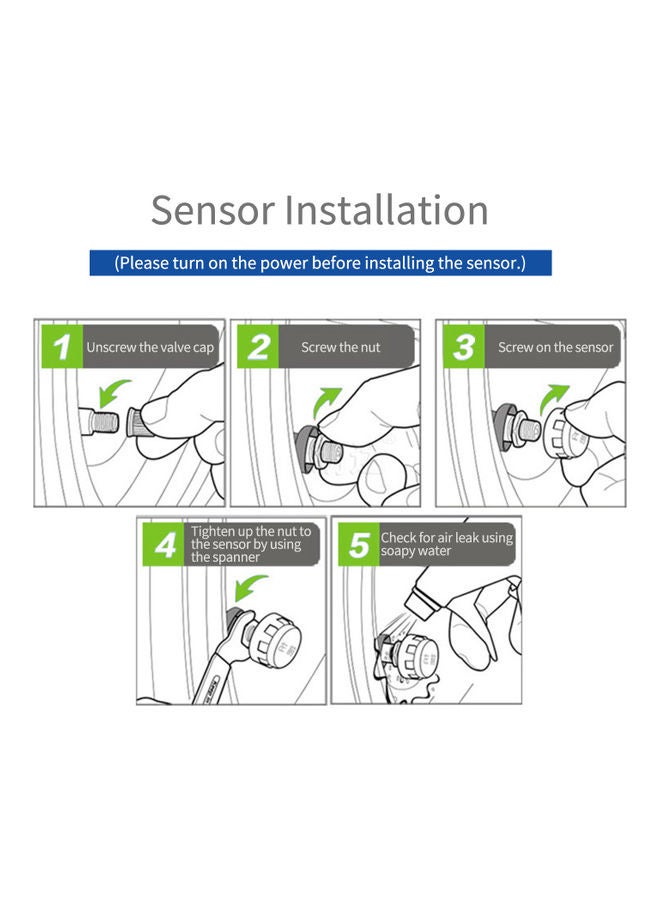 Sensor Installation

(Please turn on the power before installing the sensor.)

1 Unscrew the valve cap

2 Screw the nut

3 Screw on the sensor

4 Tighten up the nut to the sensor by using the spanner

5 Check for air leak using soapy water