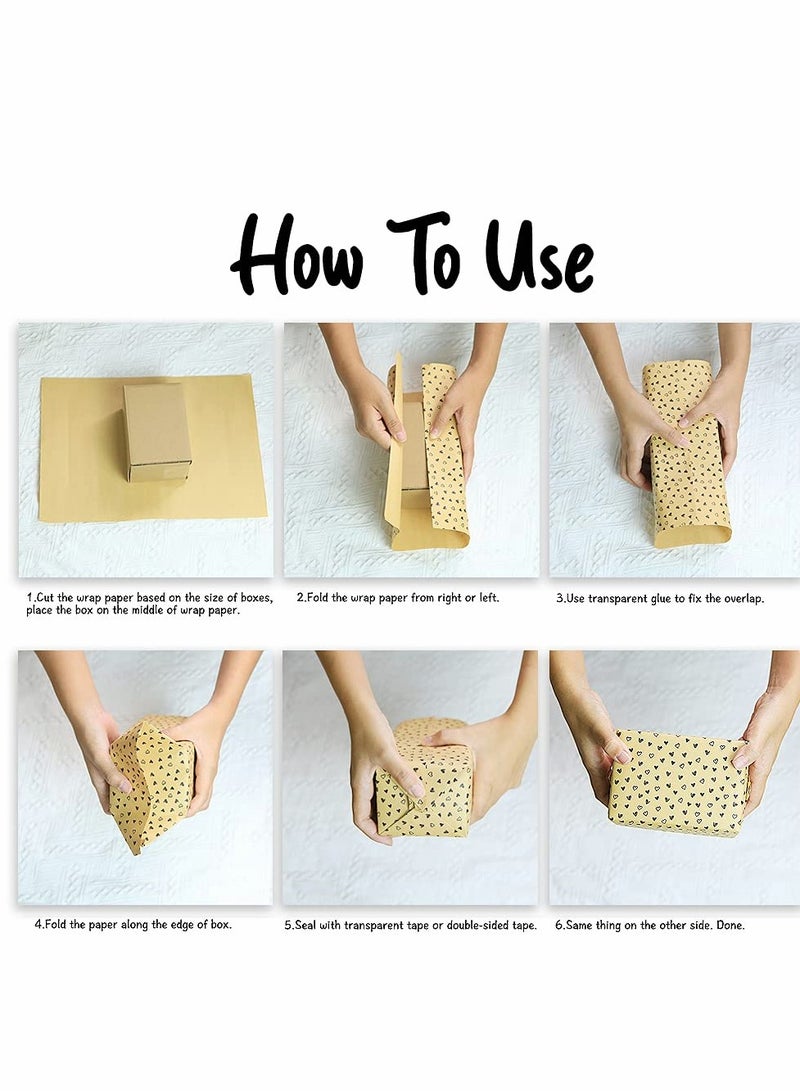 How To Use

1.Cut the wrap paper based on the size of boxes, place the box on the middle of wrap paper.

2.Fold the wrap paper from right or left.

3.Use transparent glue to fix the overlap.

4.Fold the paper along the edge of box.

5.Seal with transparent tape or double-sided tape.

6.Same thing on the other side. Done.