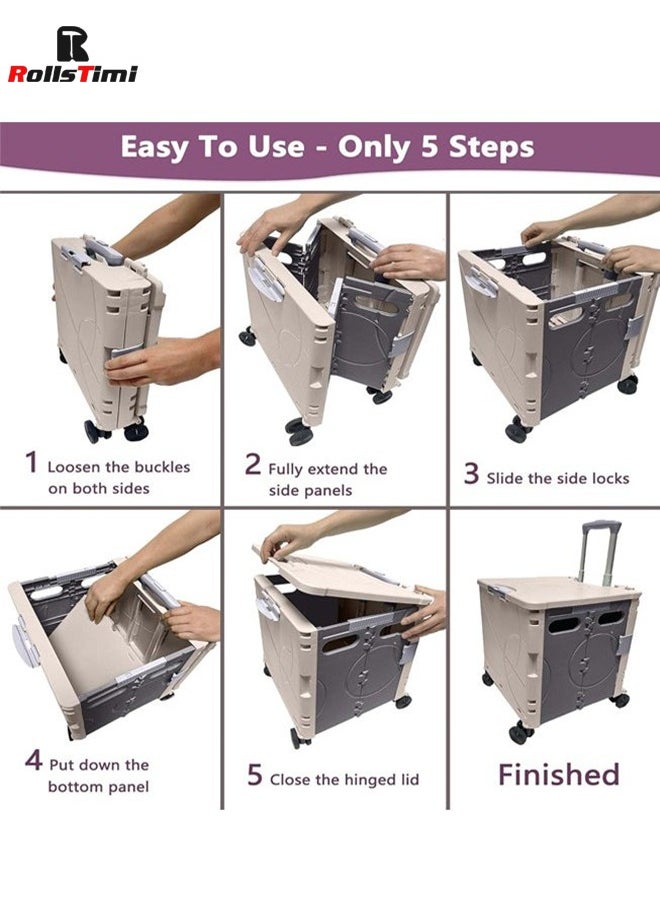 RollsTimi

Easy To Use - Only 5 Steps

1 Loosen the buckles on both sides

2 Fully extend the side panels

3 Slide the side locks

4 Put down the bottom panel

5 Close the hinged lid

Finished