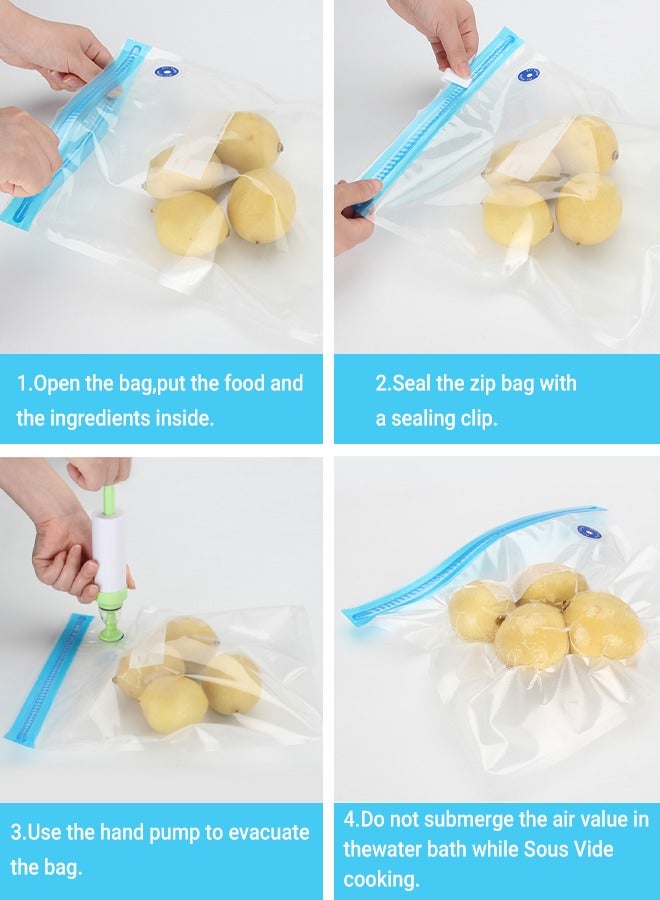 1.Open the bag,put the food and the ingredients inside.

2.Seal the zip bag with a sealing clip.

3.Use the hand pump to evacuate the bag.

4.Do not submerge the air value in thewater bath while Sous Vide cooking.