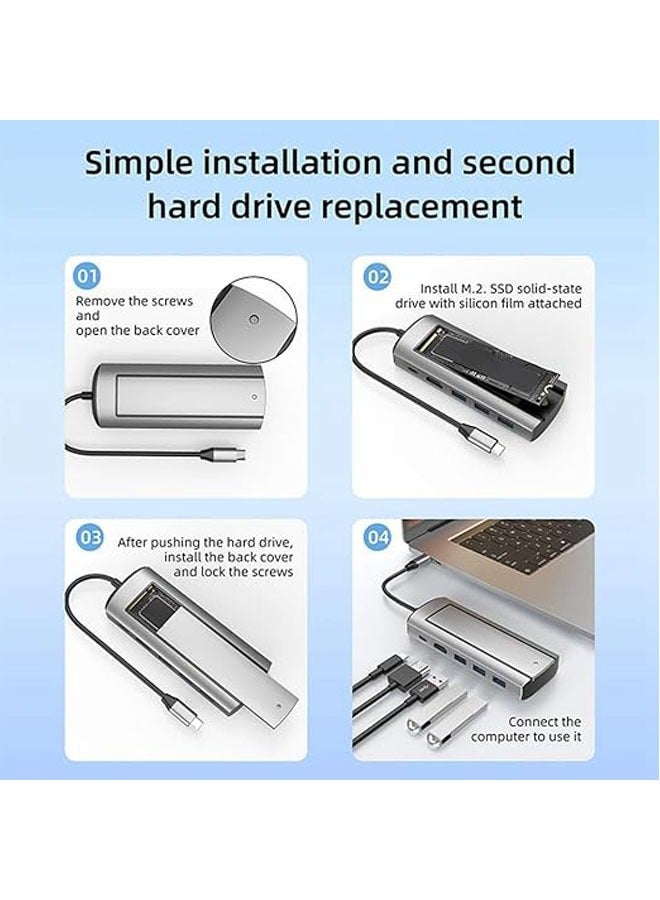 Simple installation and second hard drive replacement

01
Remove the screws and open the back cover

02
Install M.2. SSD solid-state drive with silicon film attached

03
After pushing the hard drive, install the back cover and lock the screws

04
Connect the computer to use it