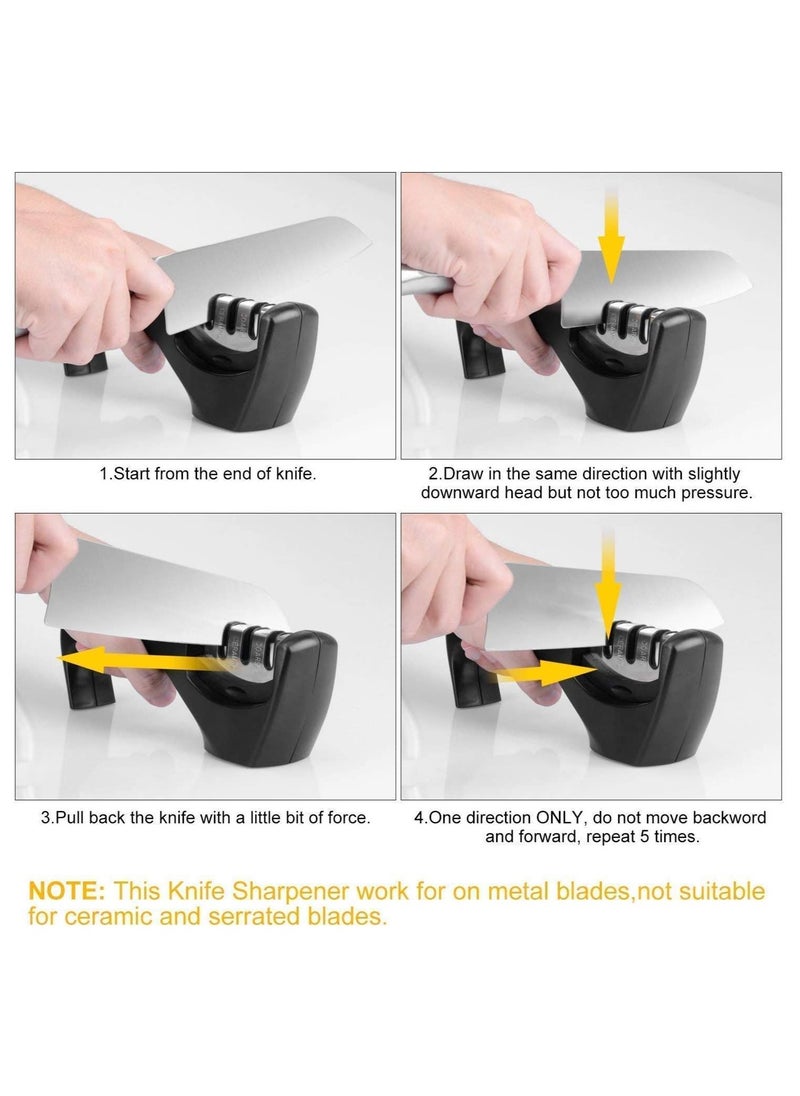 1.Start from the end of knife.

2.Draw in the same direction with slightly downward head but not too much pressure.

3.Pull back the knife with a little bit of force.

4.One direction ONLY, do not move backword and forward, repeat 5 times.

NOTE: This Knife Sharpener work for on metal blades,not suitable for ceramic and serrated blades.