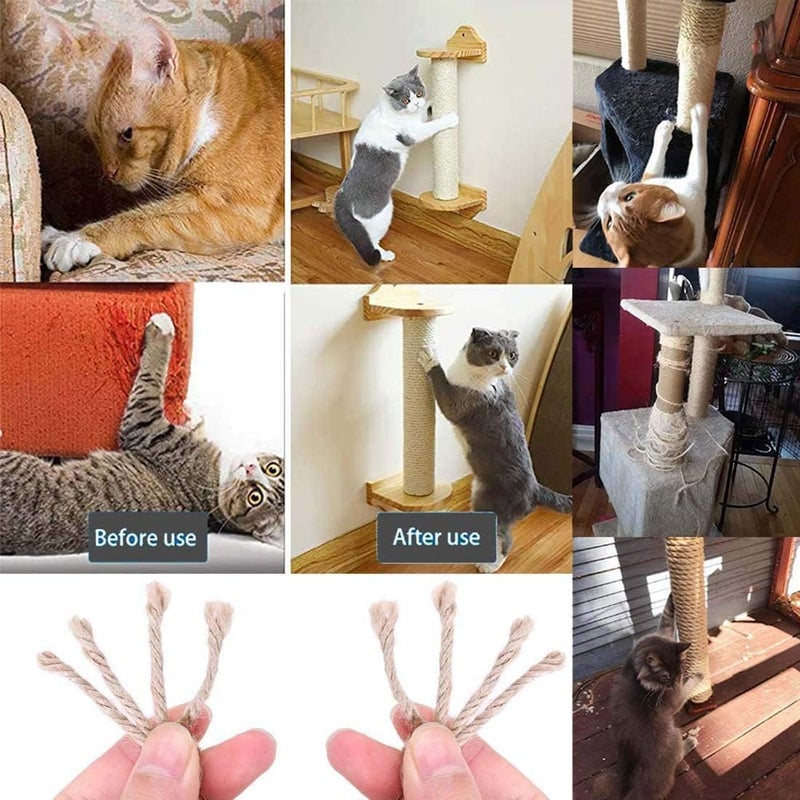 Before use

After use