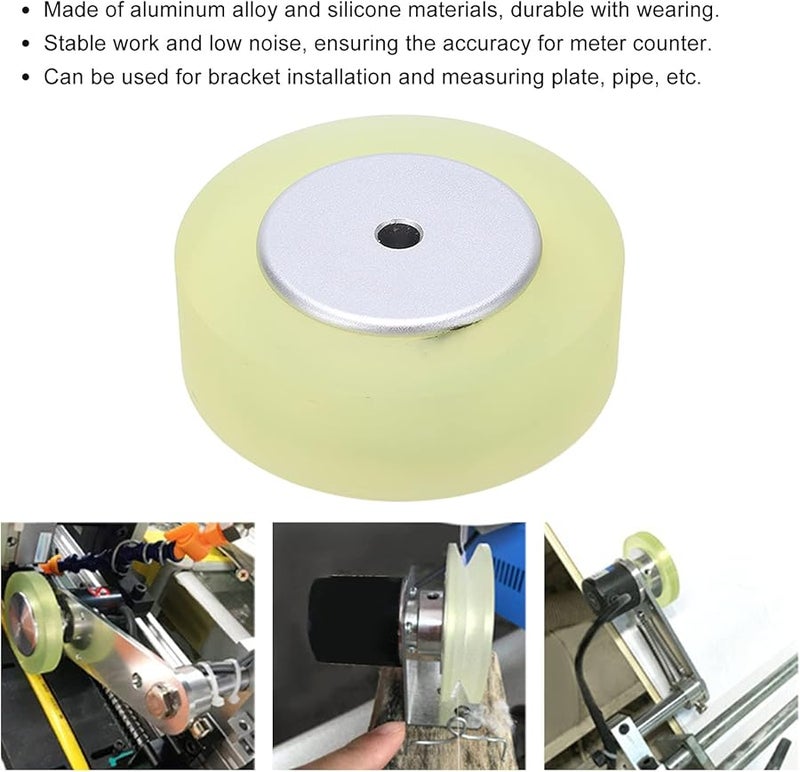 • Made of aluminum alloy and silicone materials, durable with wearing.
• Stable work and low noise, ensuring the accuracy for meter counter.
• Can be used for bracket installation and measuring plate, pipe, etc.