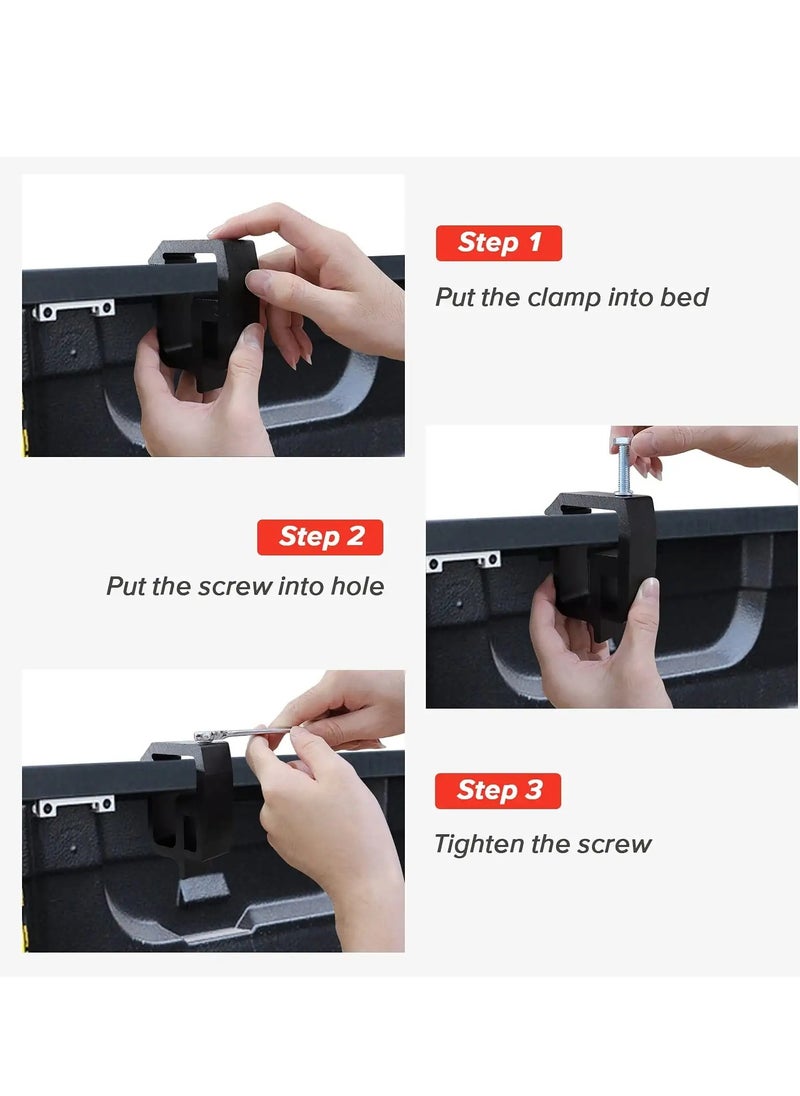 Step 1
Put the clamp into bed

Step 2
Put the screw into hole

Step 3
Tighten the screw