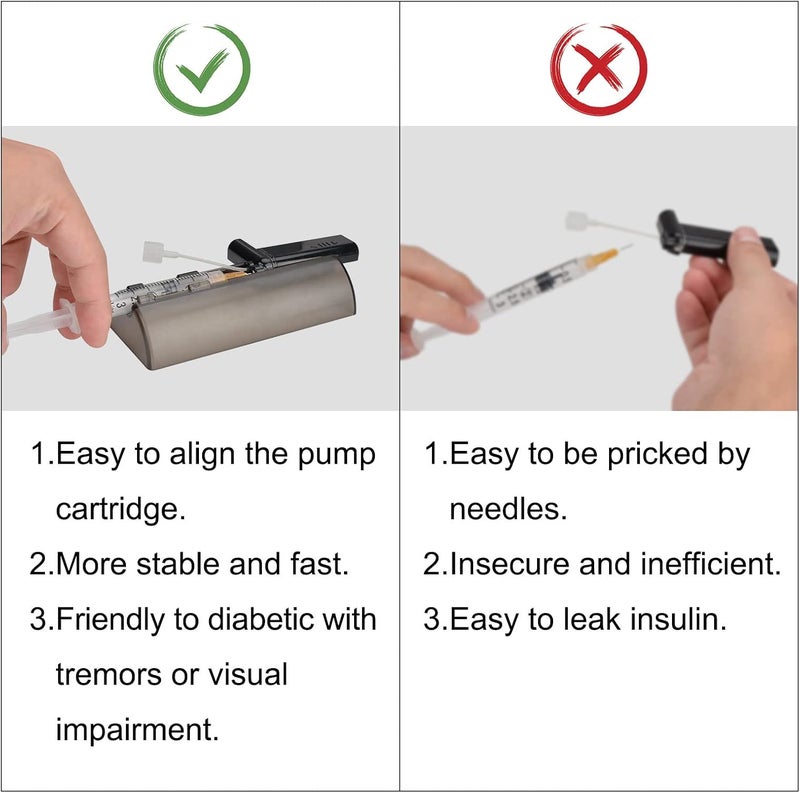 1.Easy to align the pump cartridge.
2.More stable and fast.
3.Friendly to diabetic with tremors or visual impairment.

1.Easy to be pricked by needles.
2.Insecure and inefficient.
3.Easy to leak insulin.