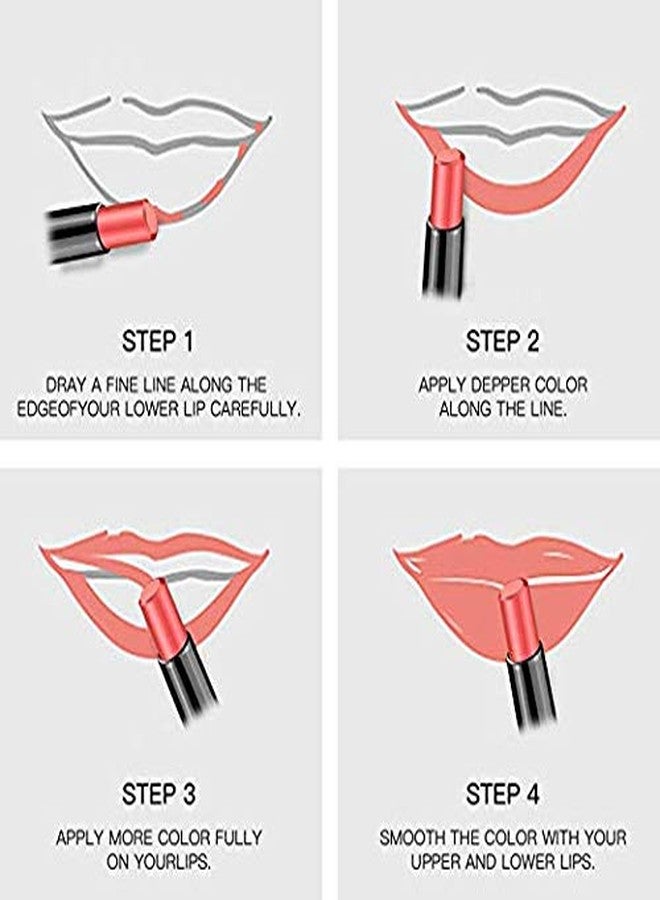 STEP 1

DRAY A FINE LINE ALONG THE EDGEOFYOUR LOWER LIP CAREFULLY.

STEP 2

APPLY DEPPER COLOR ALONG THE LINE.

STEP 3

APPLY MORE COLOR FULLY ON YOURLIPS.

STEP 4

SMOOTH THE COLOR WITH YOUR UPPER AND LOWER LIPS.