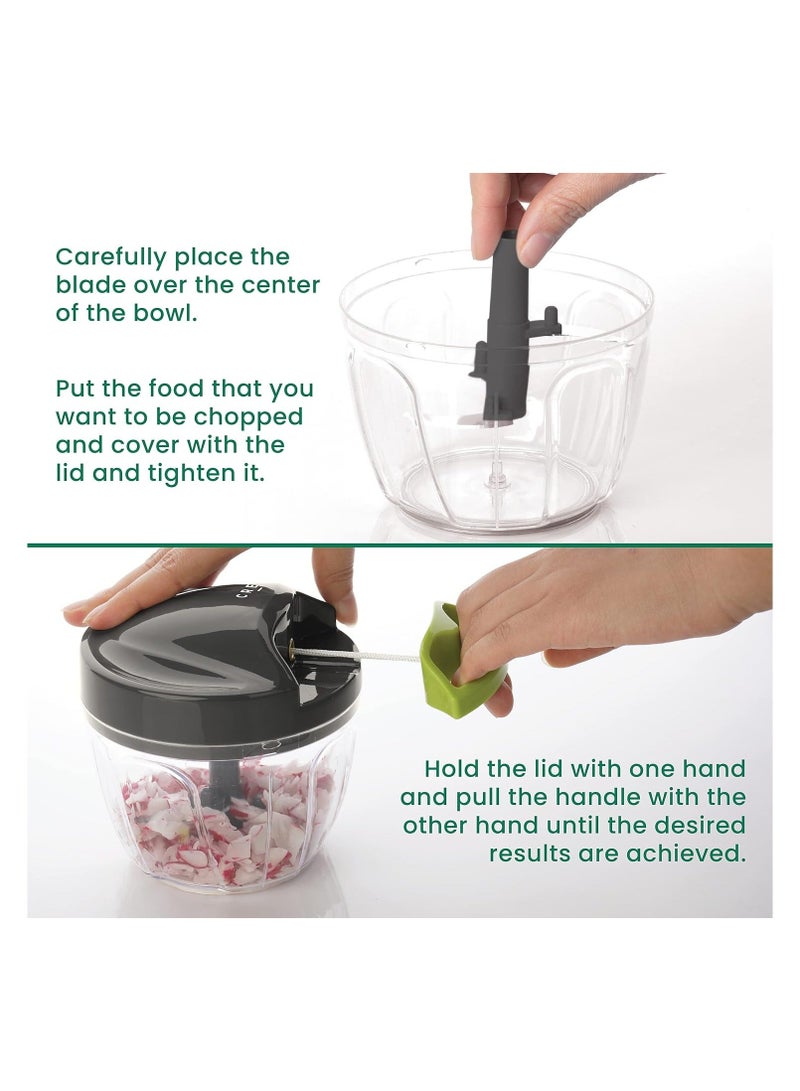 Carefully place the blade over the center of the bowl.

Put the food that you want to be chopped and cover with the lid and tighten it.

Hold the lid with one hand and pull the handle with the other hand until the desired results are achieved.