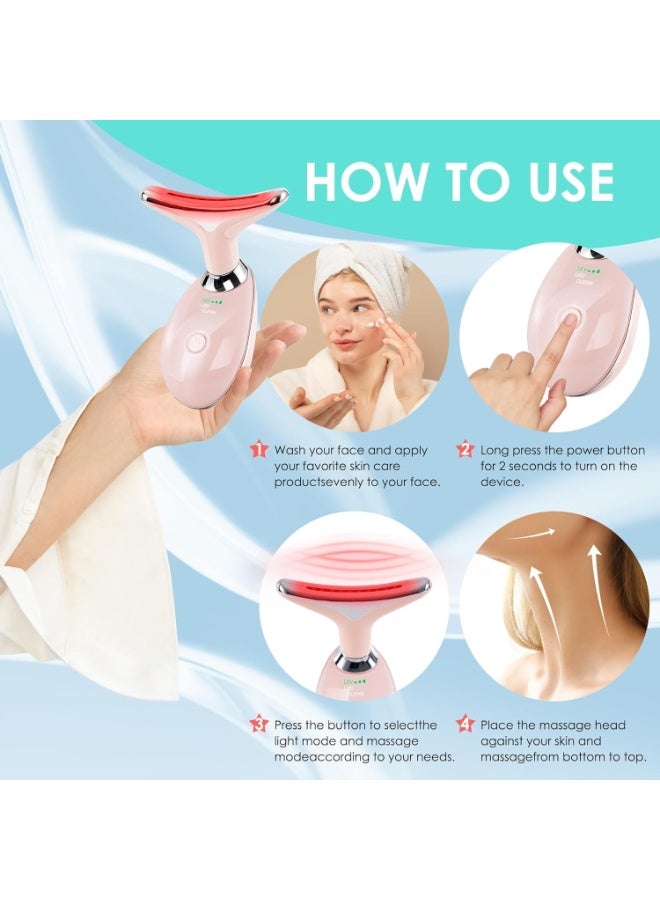 HOW TO USE

1 Wash your face and apply your favorite skin care productsevenly to your face.

2 Long press the power button for 2 seconds to turn on the device.

3 Press the button to selectthe light mode and massage modeaccording to your needs.

4 Place the massage head against your skin and massagefrom bottom to top.