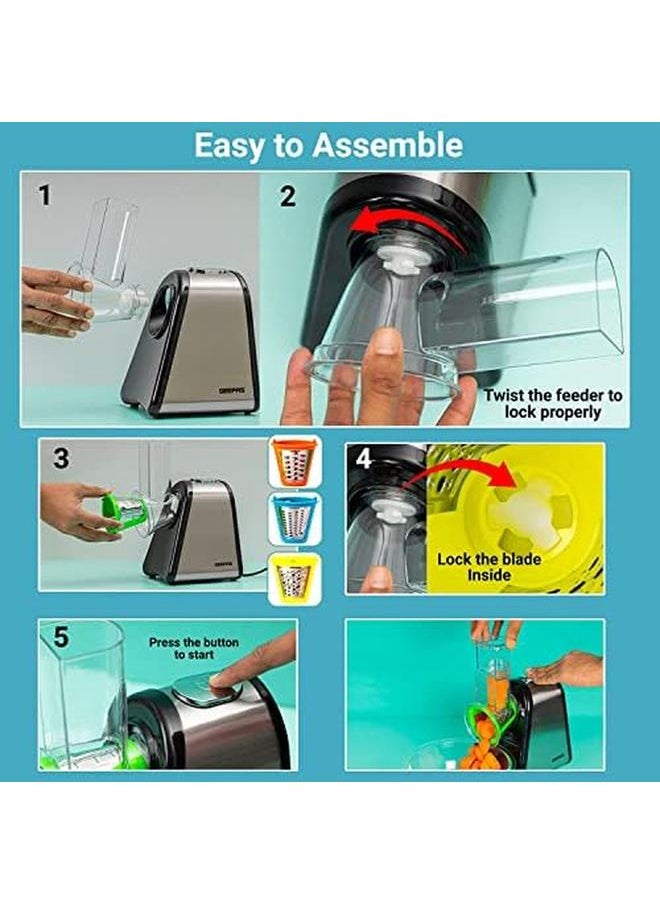 Easy to Assemble

1

GEEPAS

2

Twist the feeder to lock properly

3

GEEPAS

4

Lock the blade Inside

5

Press the button to start

GEEPAS