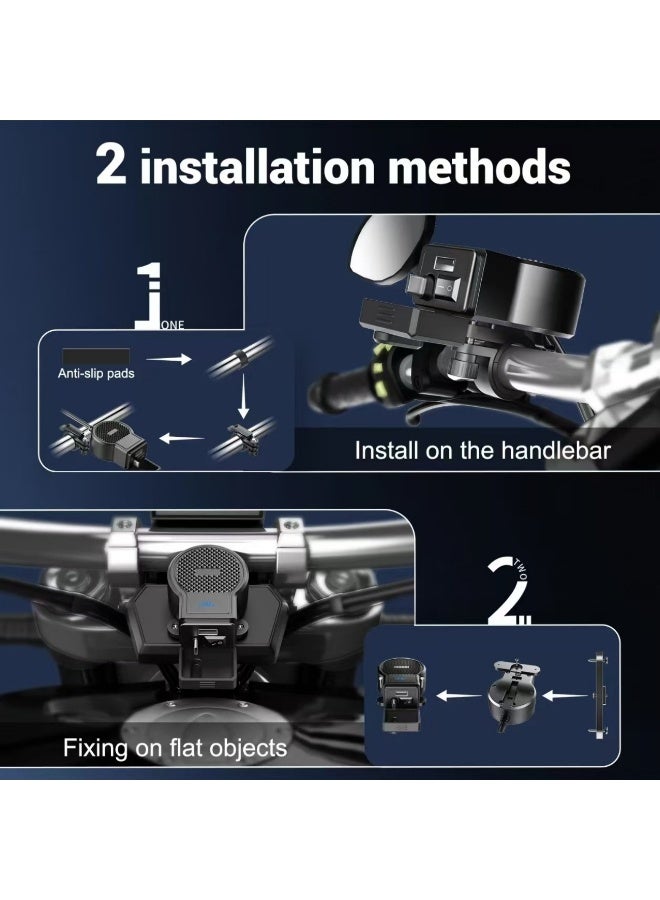 2 installation methods

1 ONE

Anti-slip pads

Install on the handlebar

2 TWO

Fixing on flat objects