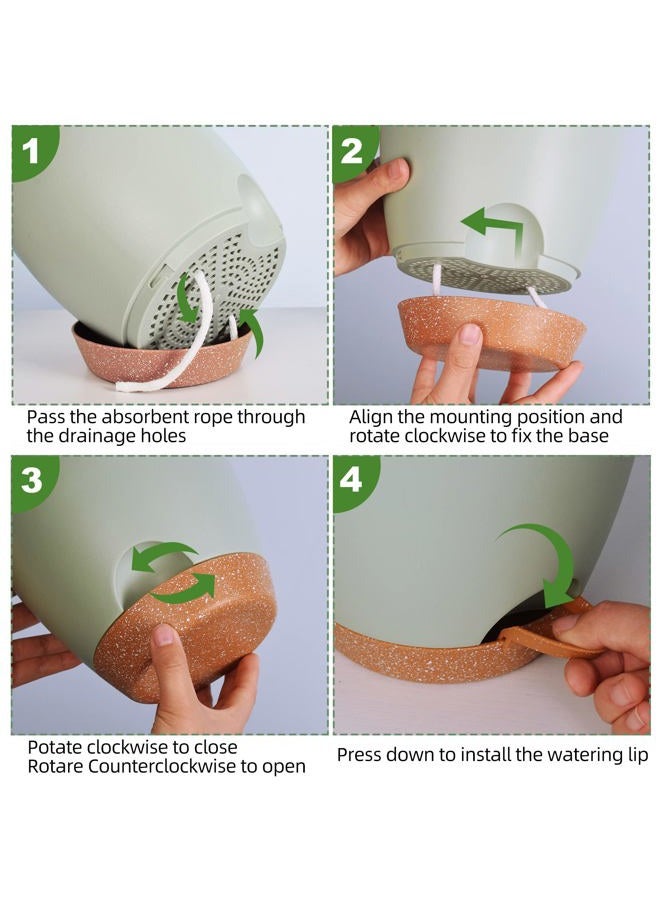 1

Pass the absorbent rope through the drainage holes

2

Align the mounting position and rotate clockwise to fix the base

3

Potate clockwise to close
Rotare Counterclockwise to open

4

Press down to install the watering lip