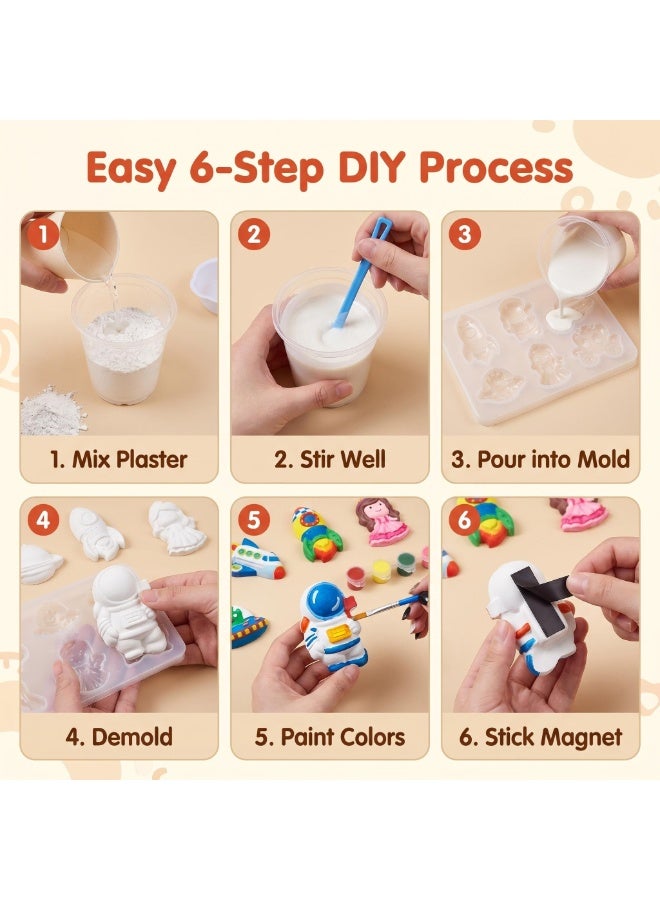 Easy 6-Step DIY Process

1

1. Mix Plaster

2

2. Stir Well

3

3. Pour into Mold

4

4. Demold

5

5. Paint Colors

6

6. Stick Magnet