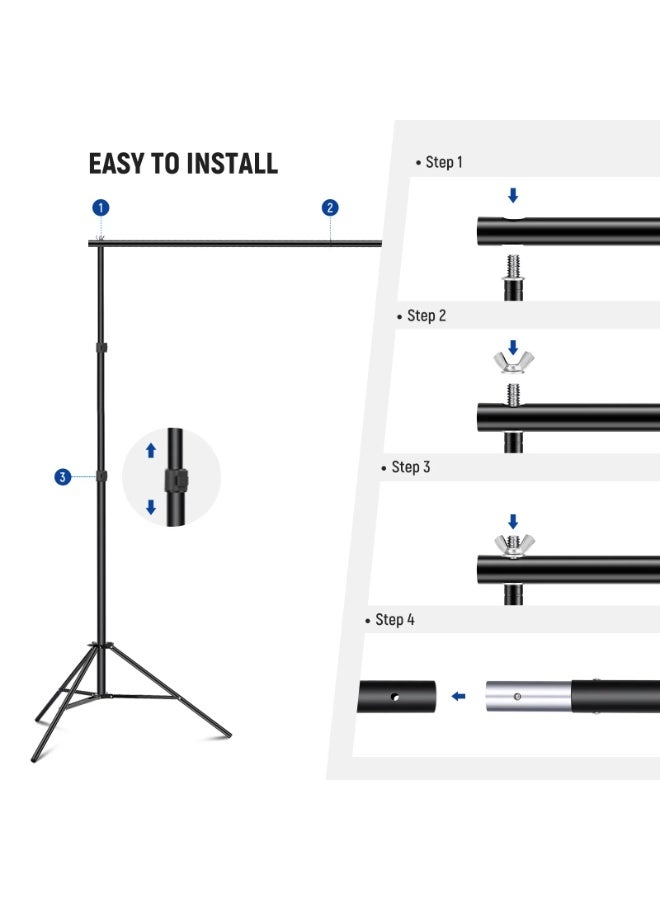 EASY TO INSTALL

1

2

3

• Step 1

• Step 2

• Step 3

• Step 4