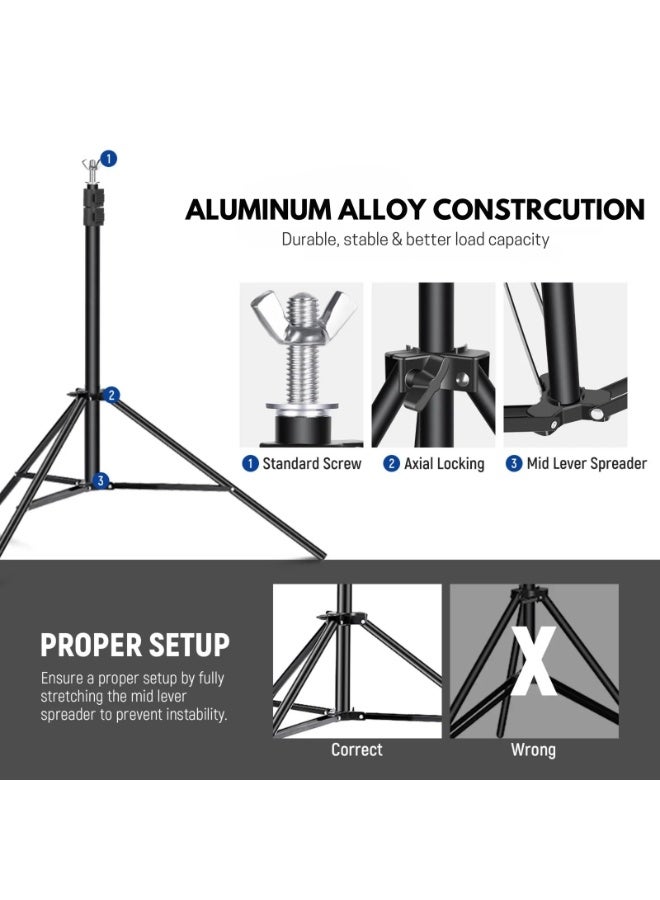 1

2

3

ALUMINUM ALLOY CONSTRCUTION

Durable, stable & better load capacity

1 Standard Screw
2 Axial Locking
3 Mid Lever Spreader

PROPER SETUP

Ensure a proper setup by fully stretching the mid lever spreader to prevent instability.

Correct

X

Wrong