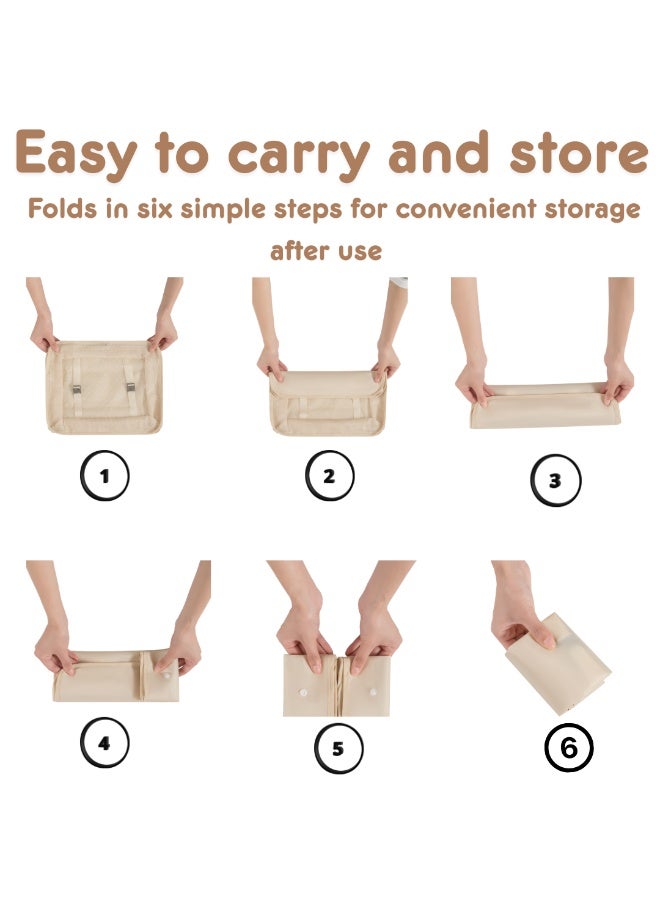 Easy to carry and store

Folds in six simple steps for convenient storage after use

1

2

3

4

5

6