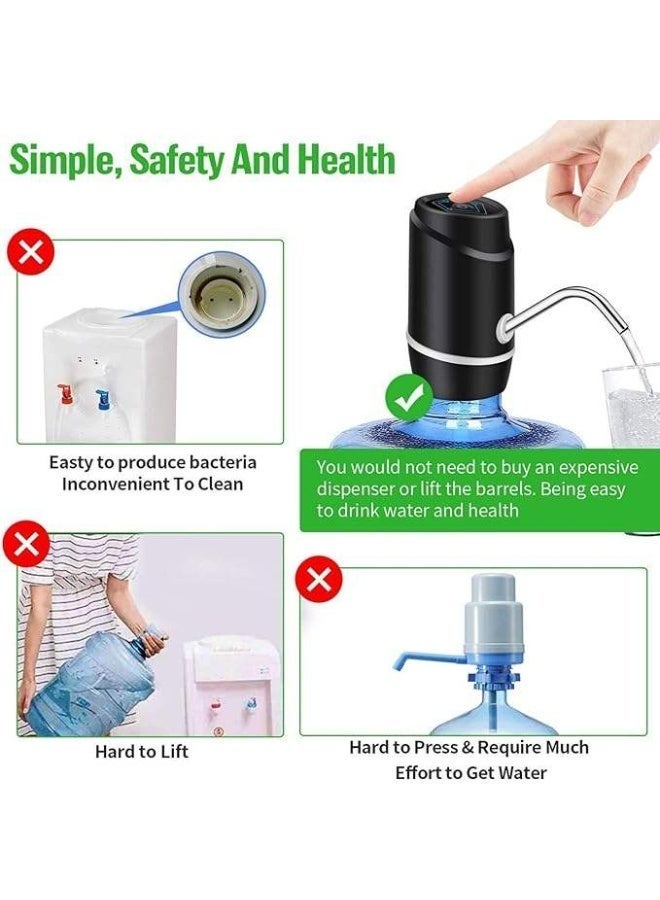 Simple, Safety And Health

Easty to produce bacteria
Inconvenient To Clean

You would not need to buy an expensive dispenser or lift the barrels. Being easy to drink water and health

Hard to Lift

Hard to Press & Require Much Effort to Get Water