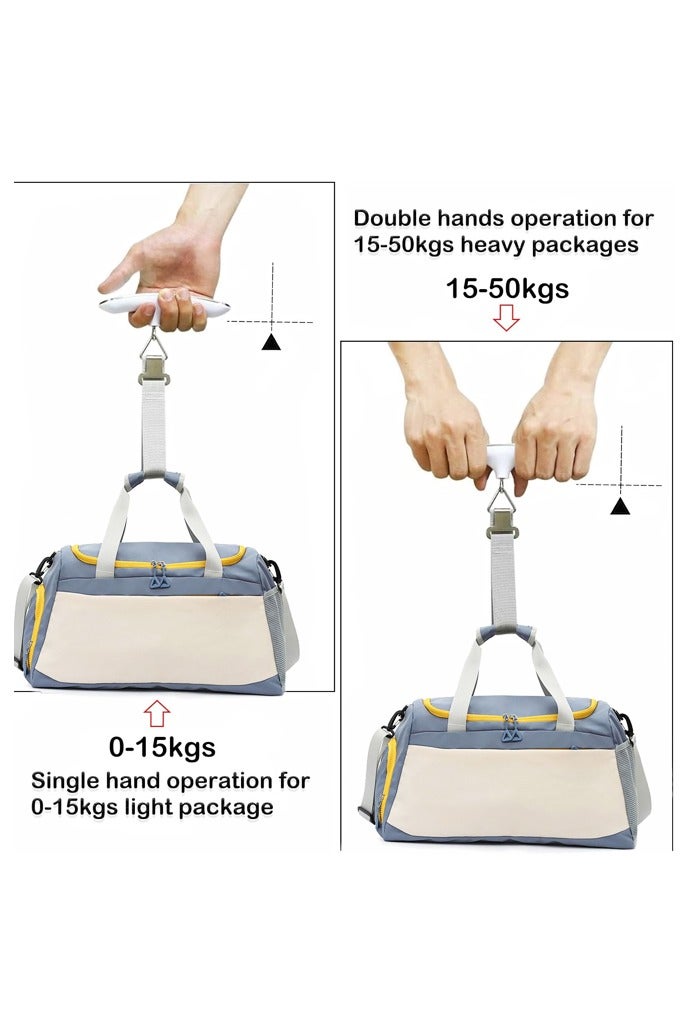 Double hands operation for 15-50kgs heavy packages

15-50kgs

0-15kgs

Single hand operation for 0-15kgs light package