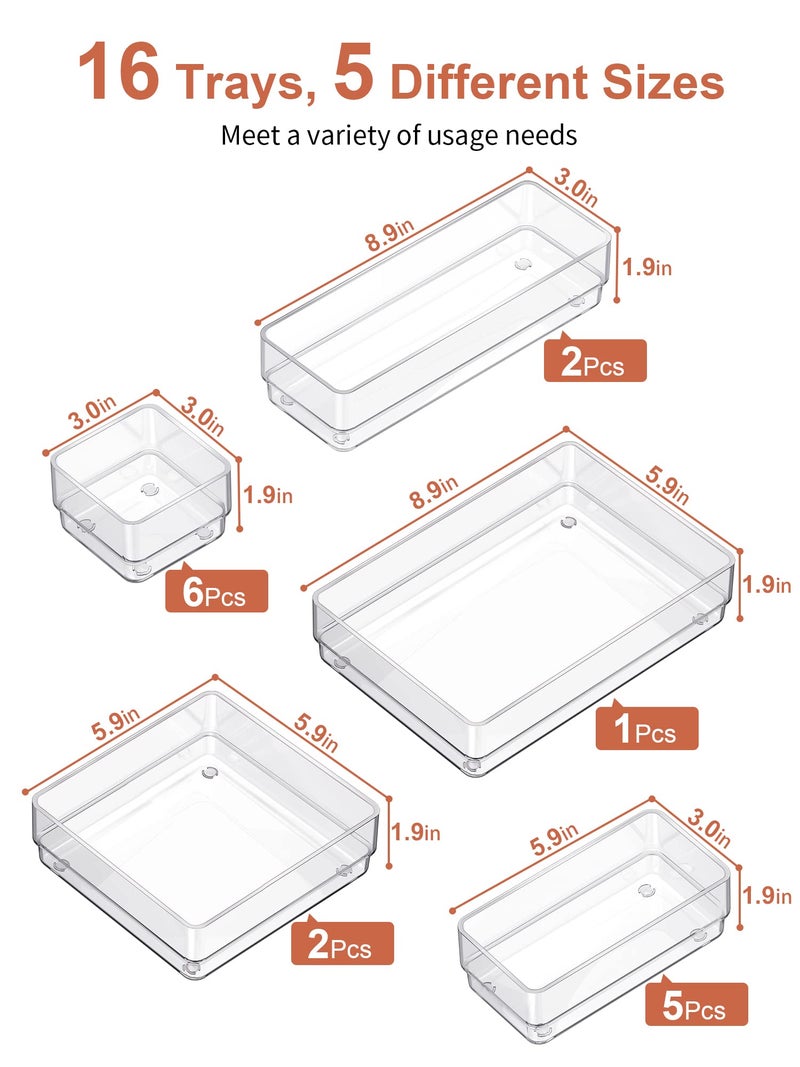 16 Trays, 5 Different Sizes

Meet a variety of usage needs

8.9in
3.0in
1.9in
2Pcs

3.0in
3.0in
1.9in
6Pcs

8.9in
5.9in
1.9in
1Pcs

5.9in
5.9in
1.9in
2Pcs

5.9in
3.0in
1.9in
5Pcs