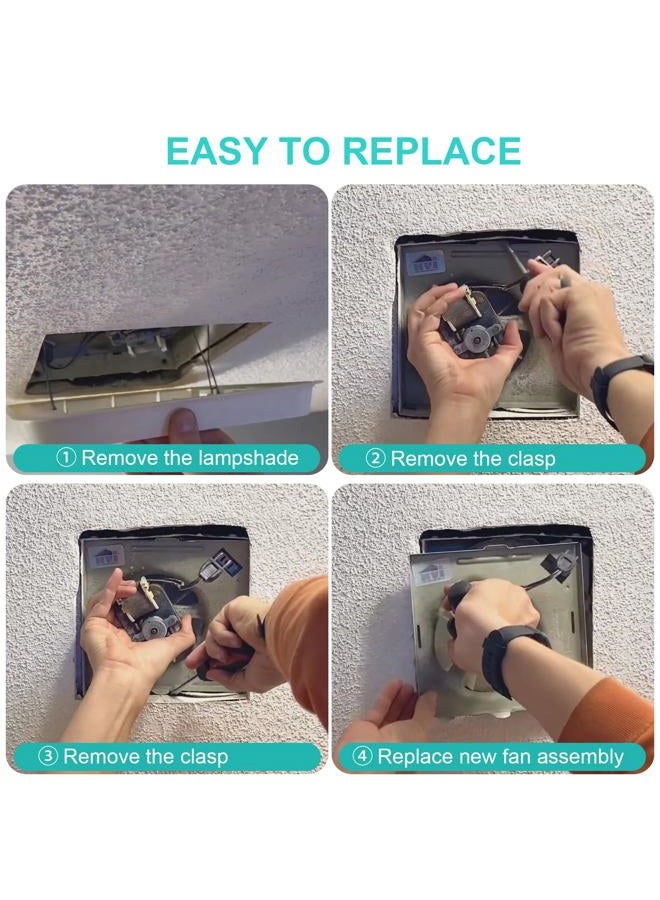 EASY TO REPLACE

① Remove the lampshade

② Remove the clasp

③ Remove the clasp

④ Replace new fan assembly