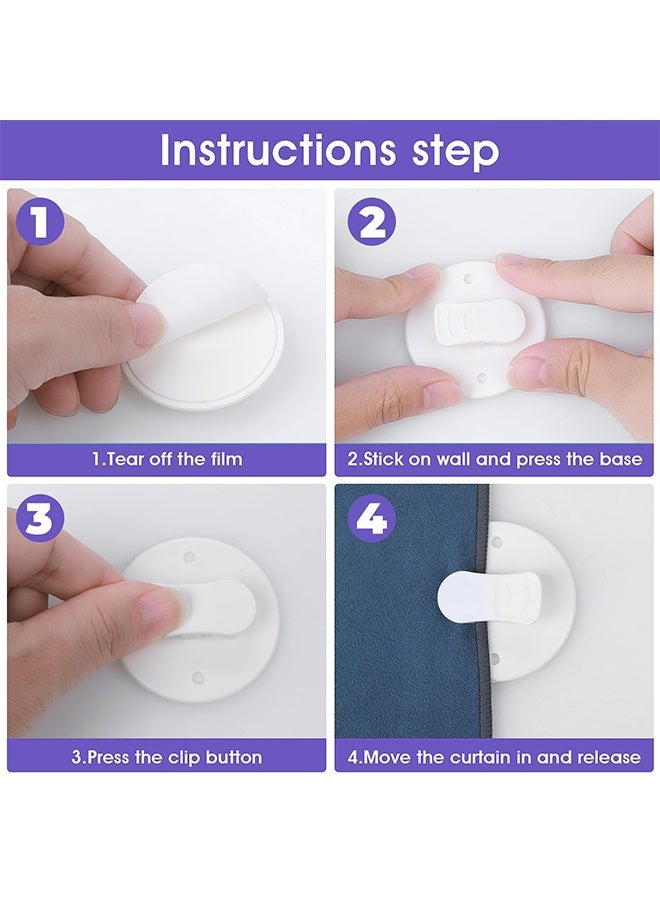 Instructions step

1

1.Tear off the film

2

2.Stick on wall and press the base

3

3.Press the clip button

4

4.Move the curtain in and release