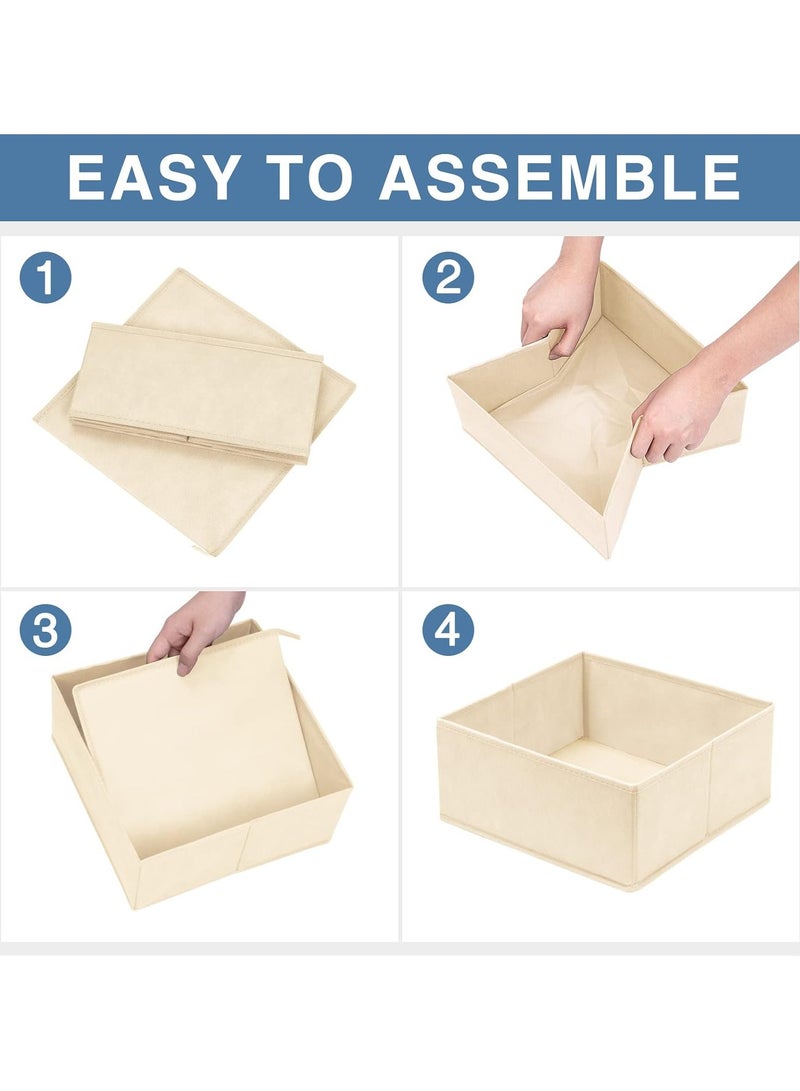 EASY TO ASSEMBLE

1

2

3

4