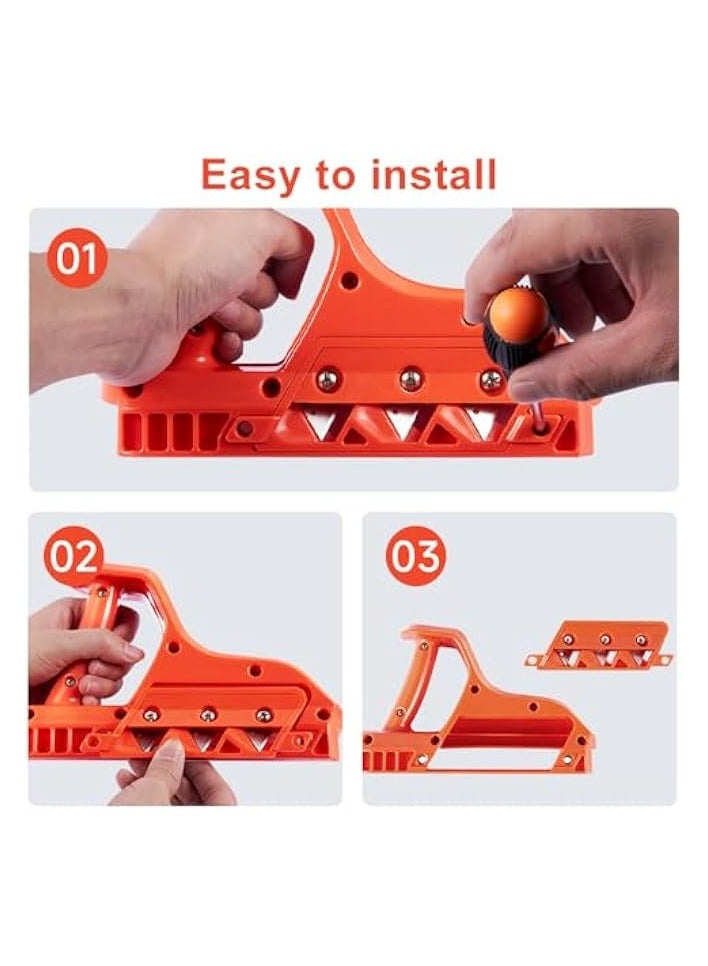 Easy to install

01

02

03