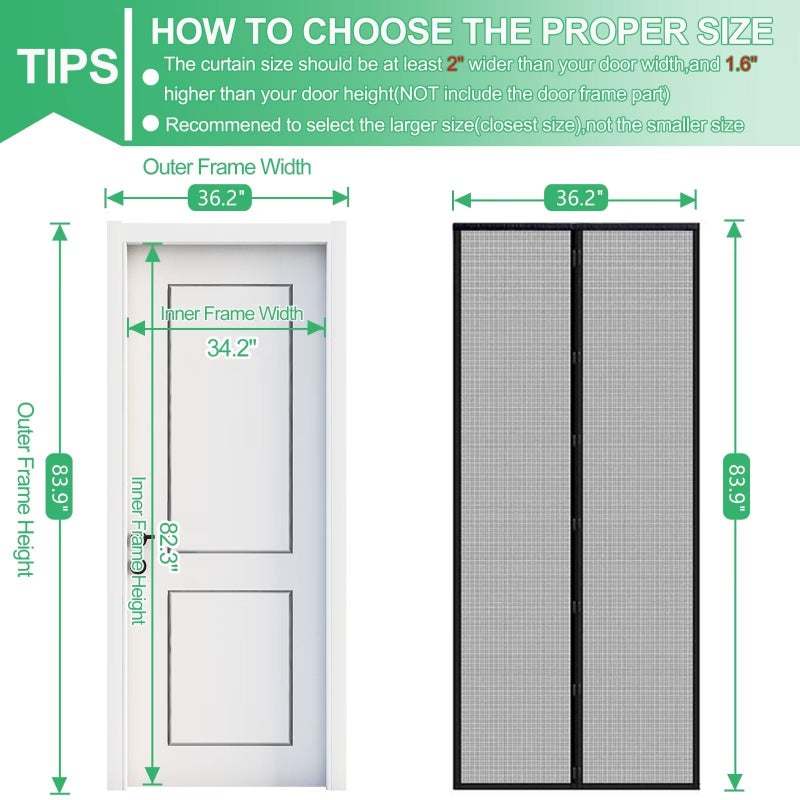 TIPS

HOW TO CHOOSE THE PROPER SIZE

The curtain size should be at least 2" wider than your door width,and 1.6" higher than your door height(NOT include the door frame part)

Recommened to select the larger size(closest size),not the smaller size

Outer Frame Width

36.2"

Inner Frame Width

34.2"

Outer Frame Height

83.9"

Inner Frame Height

82.3"

36.2"

83.9"