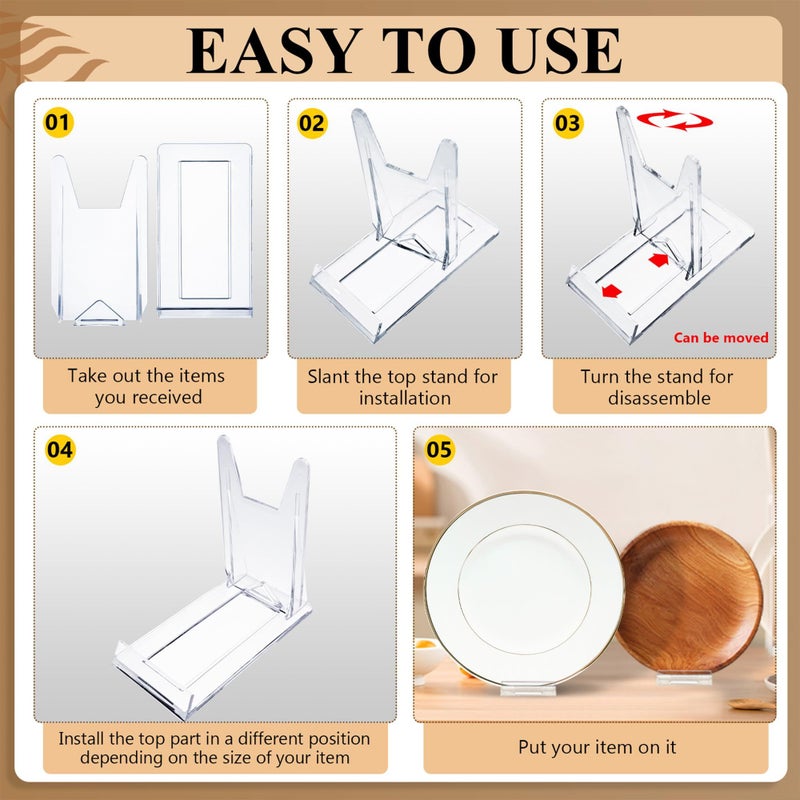 EASY TO USE

01

Take out the items you received

02

Slant the top stand for installation

03

Can be moved

Turn the stand for disassemble

04

Install the top part in a different position depending on the size of your item

05

Put your item on it