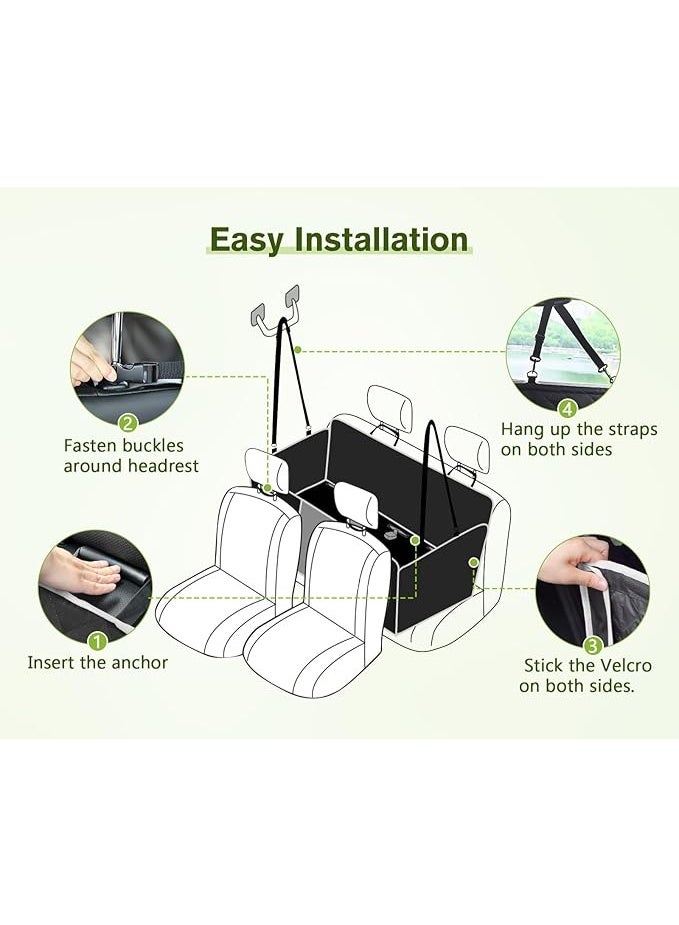 Easy Installation

2
Fasten buckles around headrest

4
Hang up the straps on both sides

1
Insert the anchor

3
Stick the Velcro on both sides.