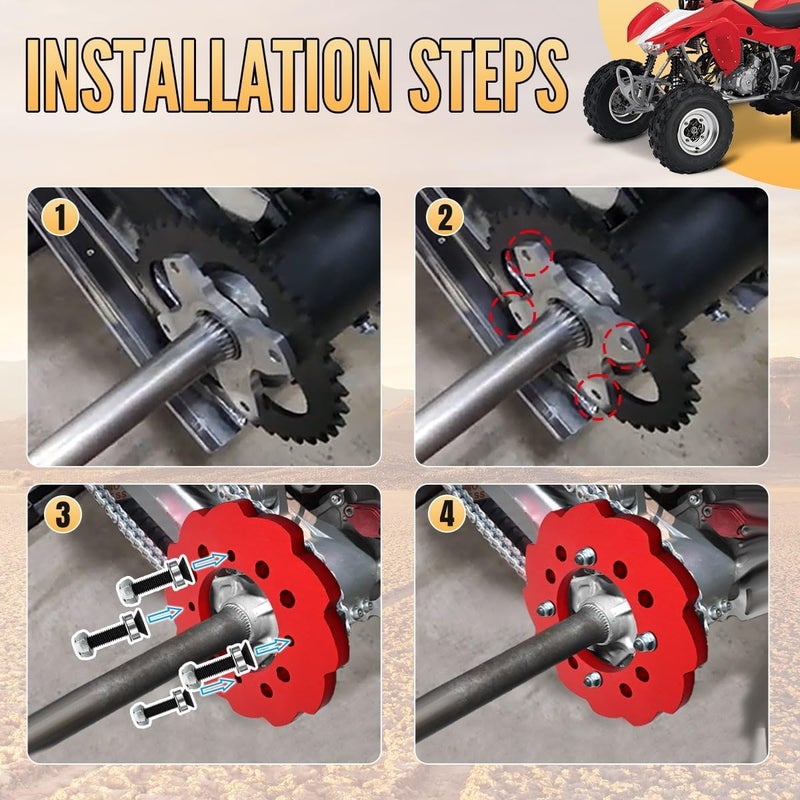 INSTALLATION STEPS

1

2

3

4