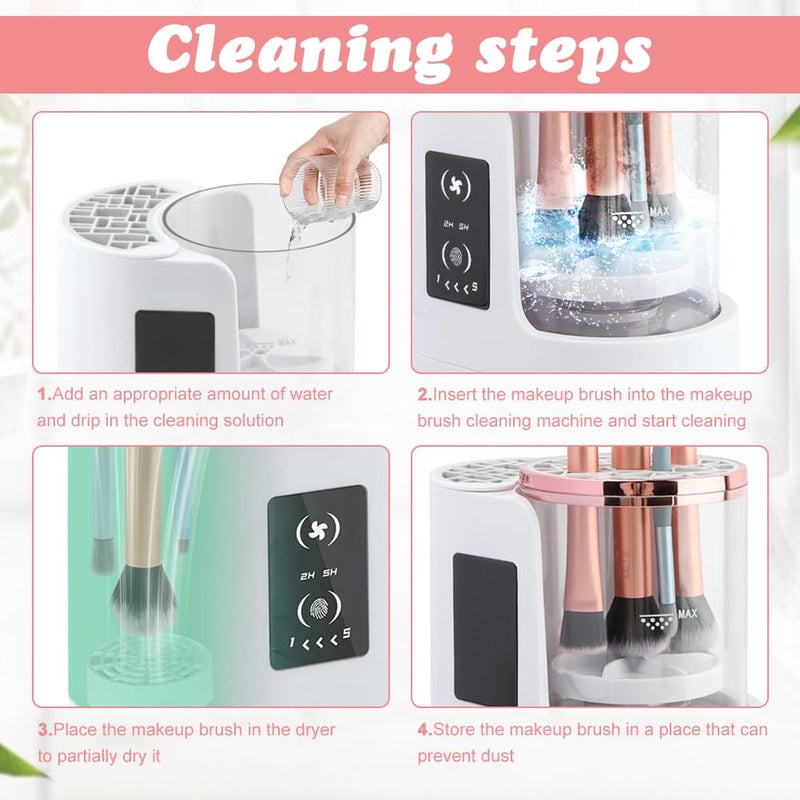 Cleaning steps

MAX

2H 5H

1 < < < 5

MAX

1.Add an appropriate amount of water and drip in the cleaning solution

2.Insert the makeup brush into the makeup brush cleaning machine and start cleaning

2H 5H

1 < < < 5

MAX

3.Place the makeup brush in the dryer to partially dry it

4.Store the makeup brush in a place that can prevent dust