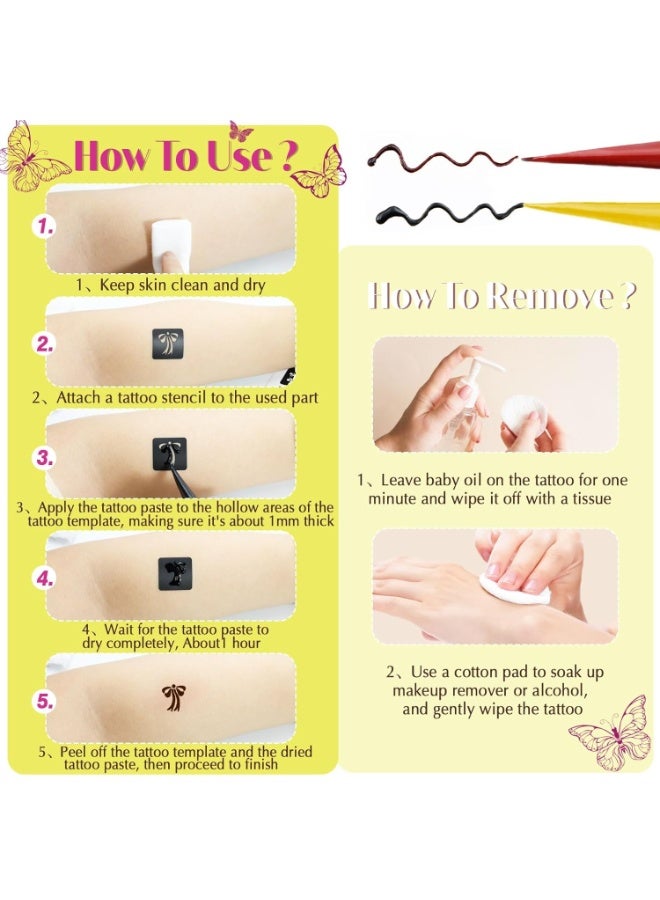 How To Use ?

1.

1、Keep skin clean and dry

2.

2、Attach a tattoo stencil to the used part

3.

3、Apply the tattoo paste to the hollow areas of the tattoo template, making sure it's about 1mm thick

4.

4、Wait for the tattoo paste to dry completely, About1 hour

5.

5、Peel off the tattoo template and the dried tattoo paste, then proceed to finish

How To Remove ?

1、Leave baby oil on the tattoo for one minute and wipe it off with a tissue

2、Use a cotton pad to soak up makeup remover or alcohol, and gently wipe the tattoo