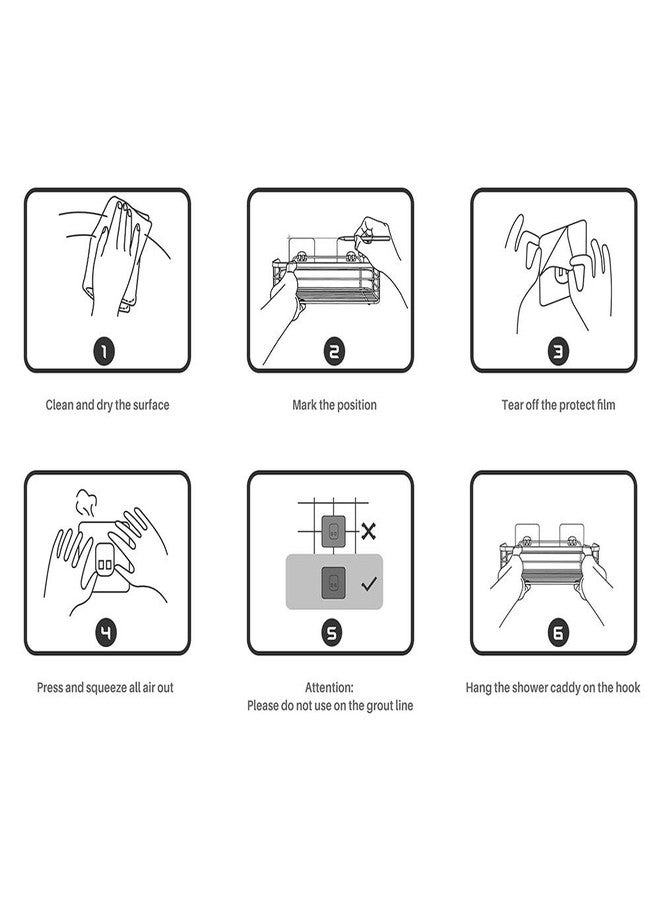 1
Clean and dry the surface

2
Mark the position

3
Tear off the protect film

4
Press and squeeze all air out

5
Attention:
Please do not use on the grout line

6
Hang the shower caddy on the hook