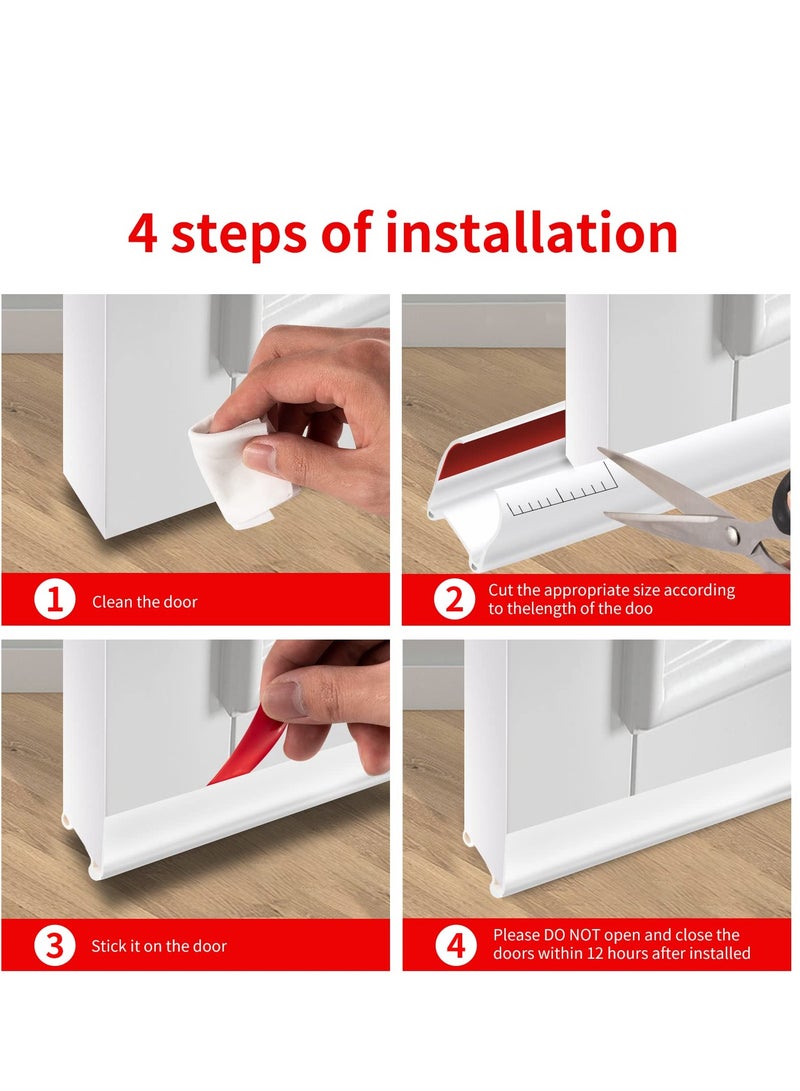 4 steps of installation

1 Clean the door

2 Cut the appropriate size according to thelength of the doo

3 Stick it on the door

4 Please DO NOT open and close the doors within 12 hours after installed