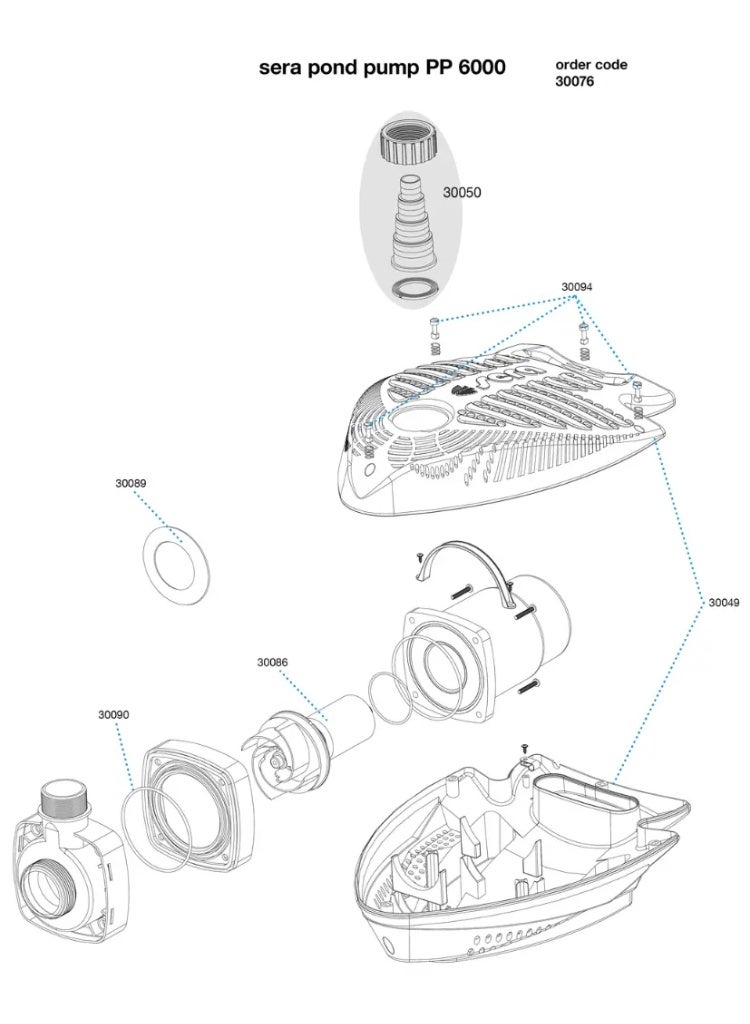 sera pond pump PP 6000

order code
30076

30050

30094

30089

30049

30086

30090