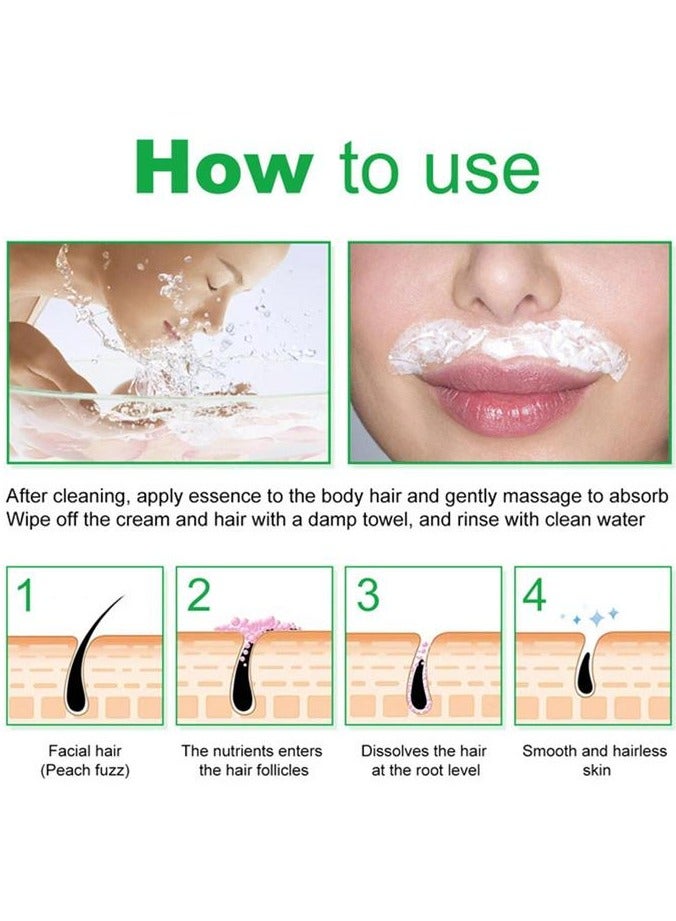 How to use

After cleaning, apply essence to the body hair and gently massage to absorb
Wipe off the cream and hair with a damp towel, and rinse with clean water

1

Facial hair
(Peach fuzz)

2

The nutrients enters
the hair follicles

3

Dissolves the hair
at the root level

4

Smooth and hairless
skin