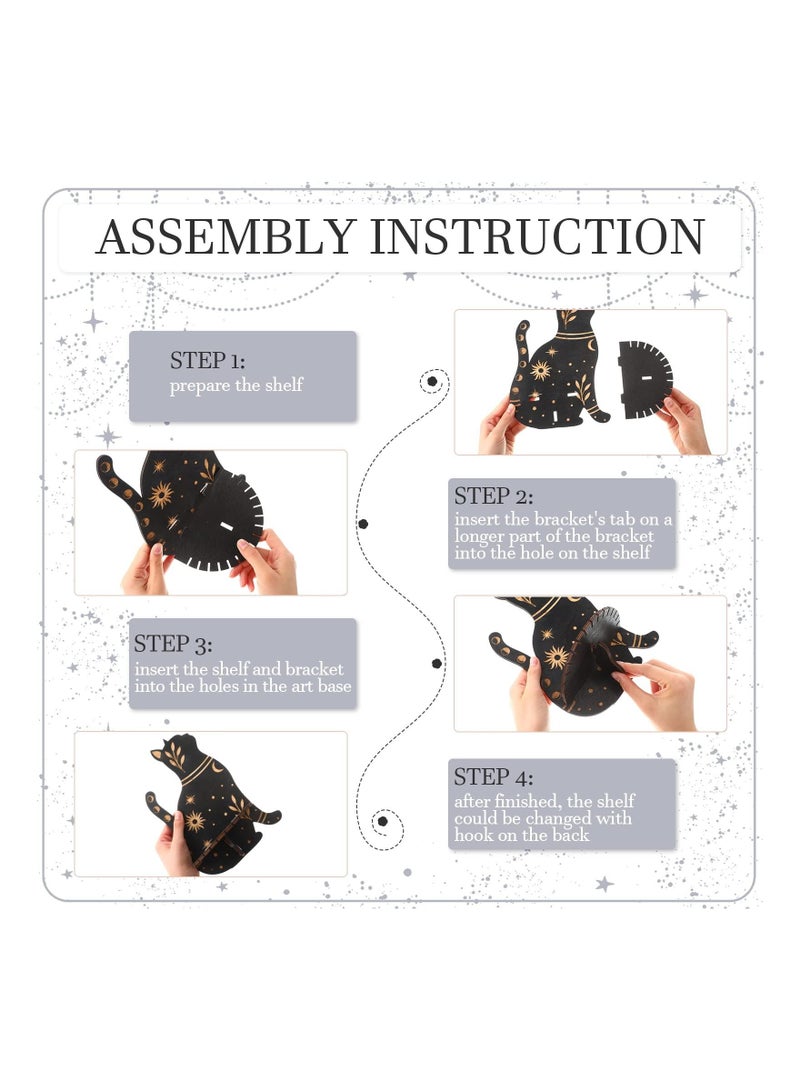 ASSEMBLY INSTRUCTION

STEP 1:
prepare the shelf

STEP 2:
insert the bracket's tab on a longer part of the bracket into the hole on the shelf

STEP 3:
insert the shelf and bracket into the holes in the art base

STEP 4:
after finished, the shelf could be changed with hook on the back