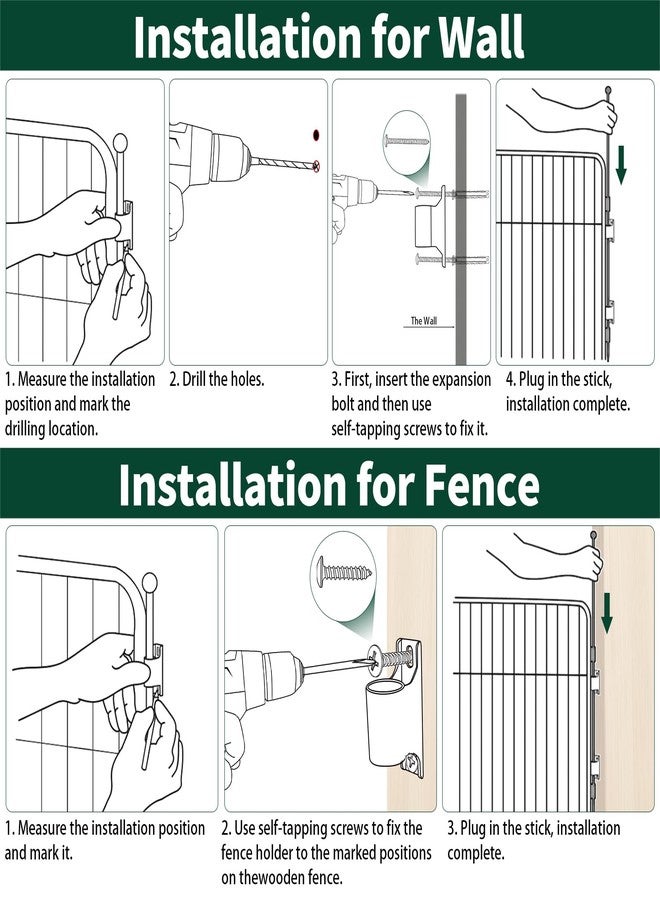 Installation for Wall

The Wall

1. Measure the installation position and mark the drilling location.

2. Drill the holes.

3. First, insert the expansion bolt and then use self-tapping screws to fix it.

4. Plug in the stick, installation complete.

Installation for Fence

1. Measure the installation position and mark it.

2. Use self-tapping screws to fix the fence holder to the marked positions on thewooden fence.

3. Plug in the stick, installation complete.