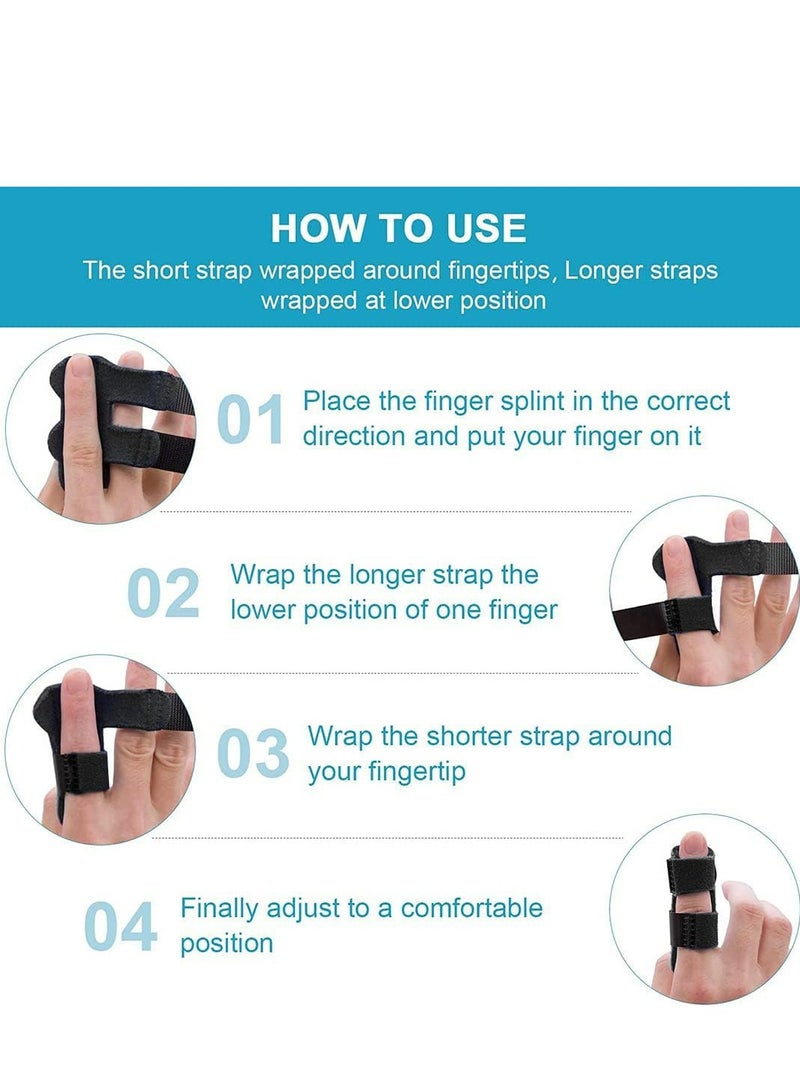 HOW TO USE
The short strap wrapped around fingertips, Longer straps wrapped at lower position

01 Place the finger splint in the correct direction and put your finger on it

02 Wrap the longer strap the lower position of one finger

03 Wrap the shorter strap around your fingertip

04 Finally adjust to a comfortable position