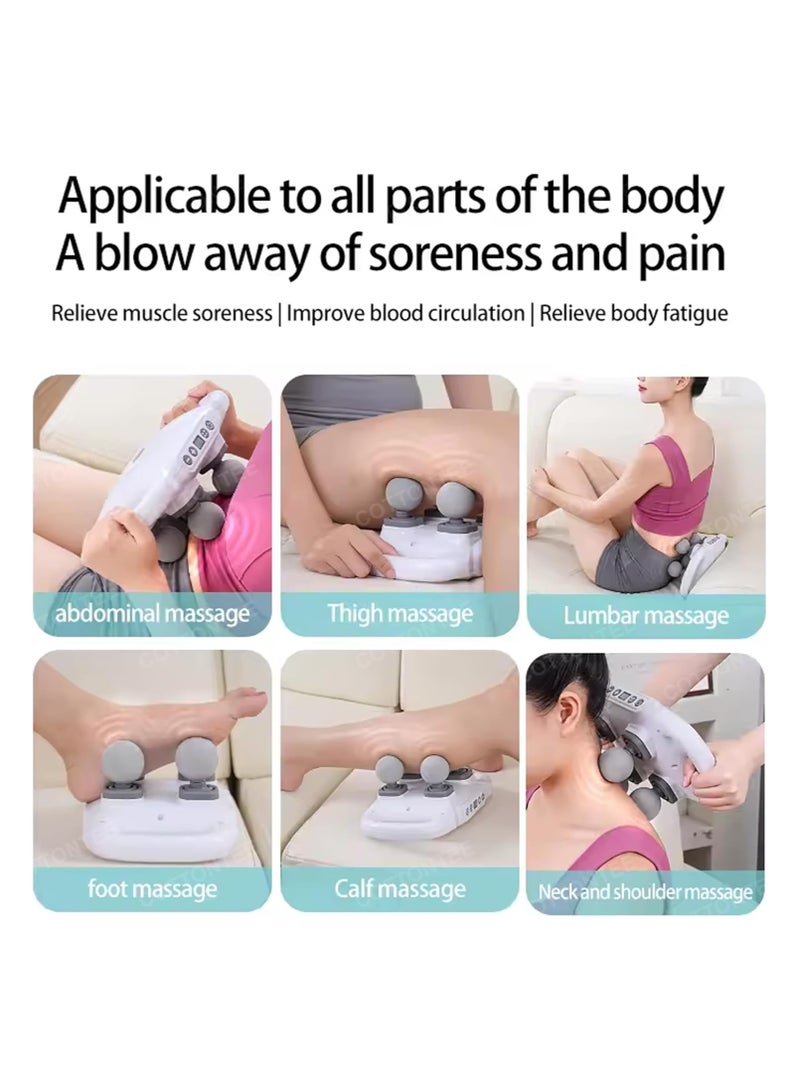 Applicable to all parts of the body
A blow away of soreness and pain

Relieve muscle soreness | Improve blood circulation | Relieve body fatigue

abdominal massage

Thigh massage

Lumbar massage

foot massage

Calf massage

Neck and shoulder massage