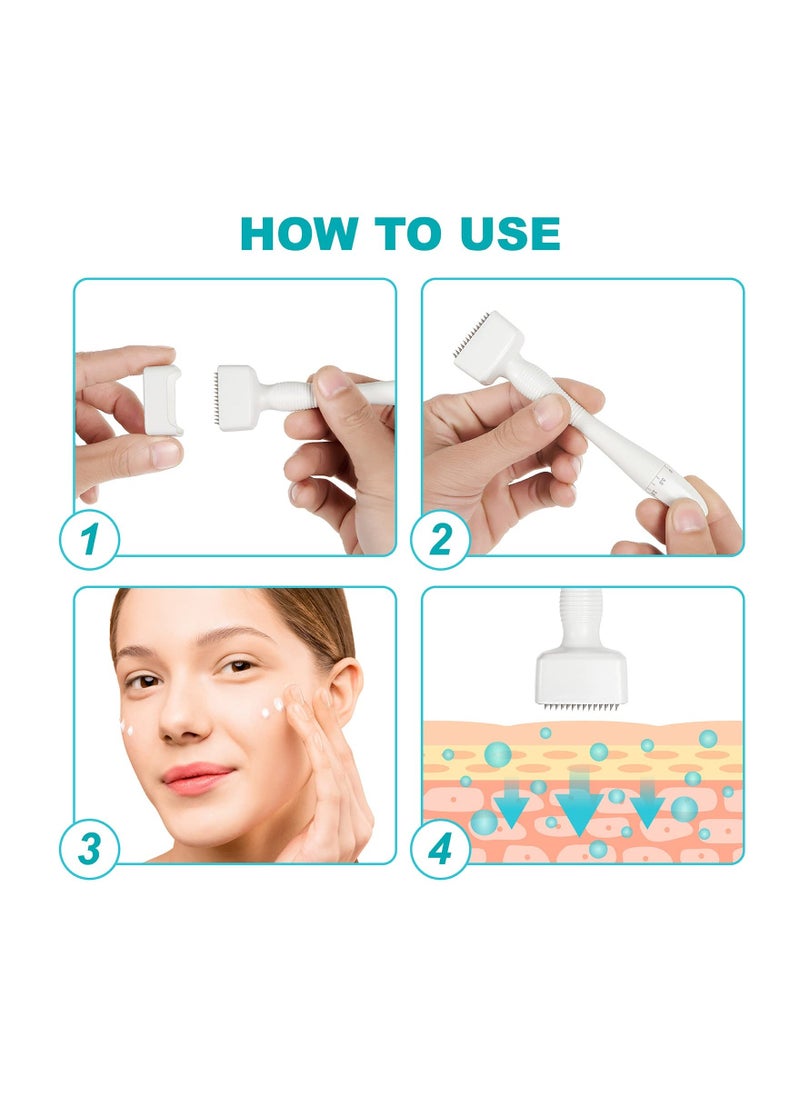 HOW TO USE

1

2

3

4