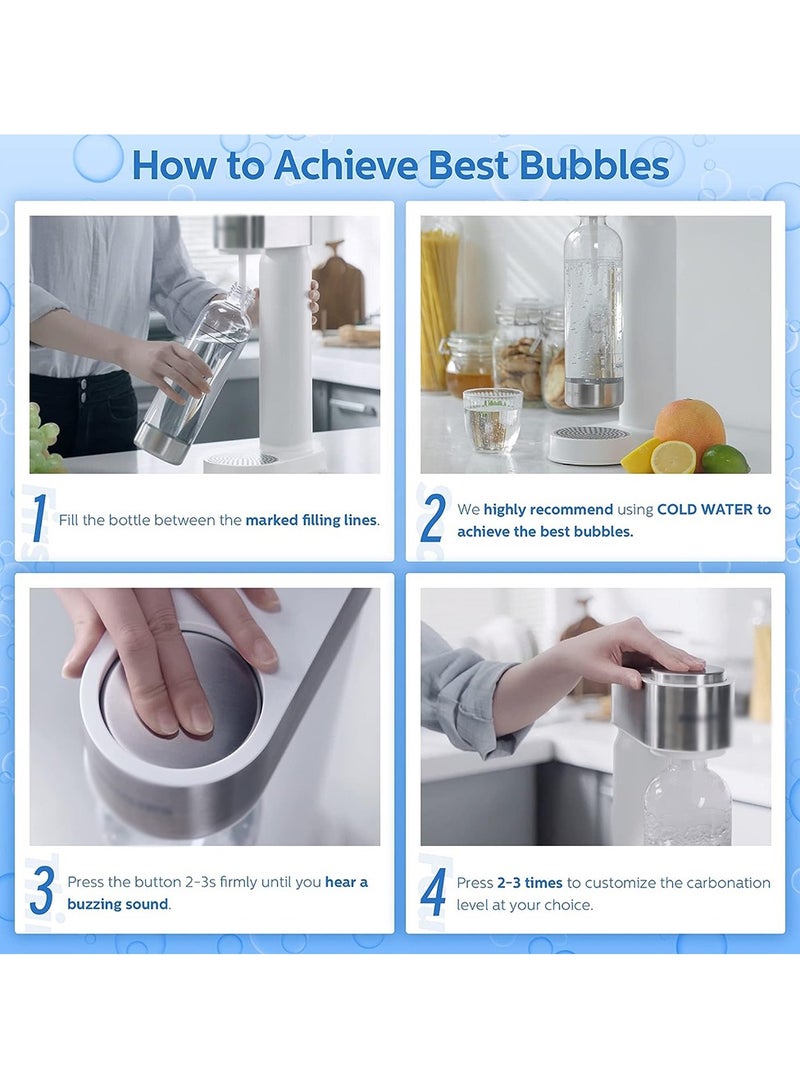 How to Achieve Best Bubbles

1 Fill the bottle between the marked filling lines.

2 We highly recommend using COLD WATER to achieve the best bubbles.

3 Press the button 2-3s firmly until you hear a buzzing sound.

4 Press 2-3 times to customize the carbonation level at your choice.