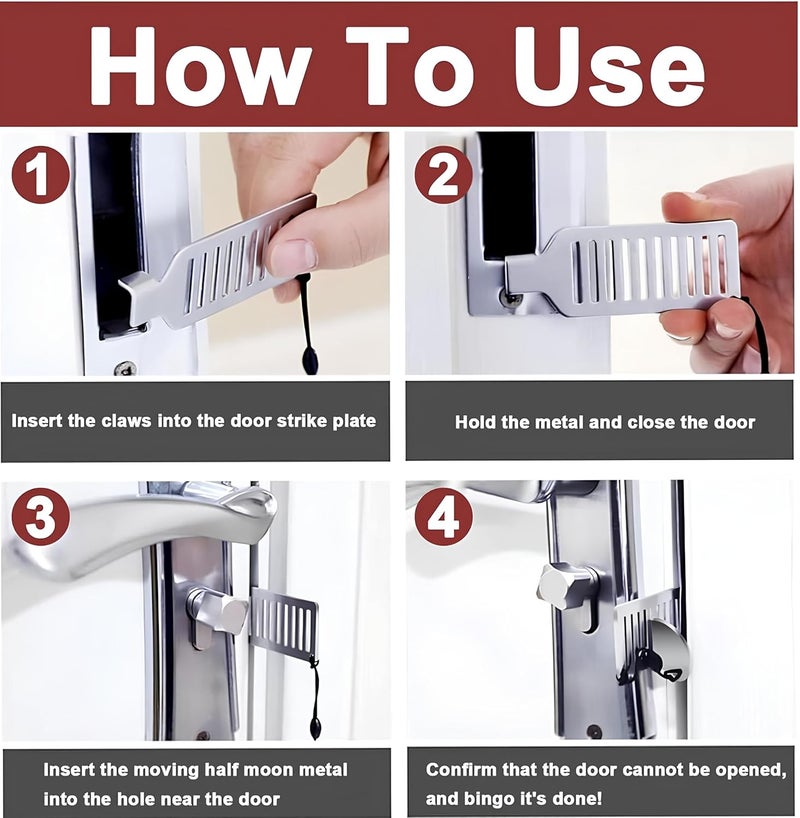 How To Use

1

Insert the claws into the door strike plate

2

Hold the metal and close the door

3

Insert the moving half moon metal into the hole near the door

4

Confirm that the door cannot be opened, and bingo it's done!