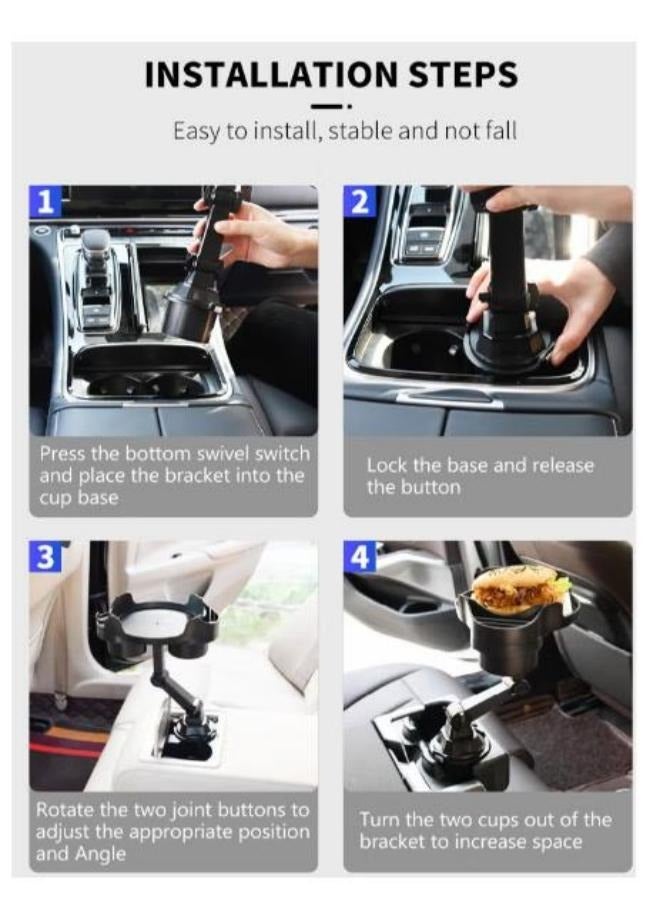 INSTALLATION STEPS

Easy to install, stable and not fall

1

Press the bottom swivel switch and place the bracket into the cup base

2

Lock the base and release the button

3

Rotate the two joint buttons to adjust the appropriate position and Angle

4

Turn the two cups out of the bracket to increase space