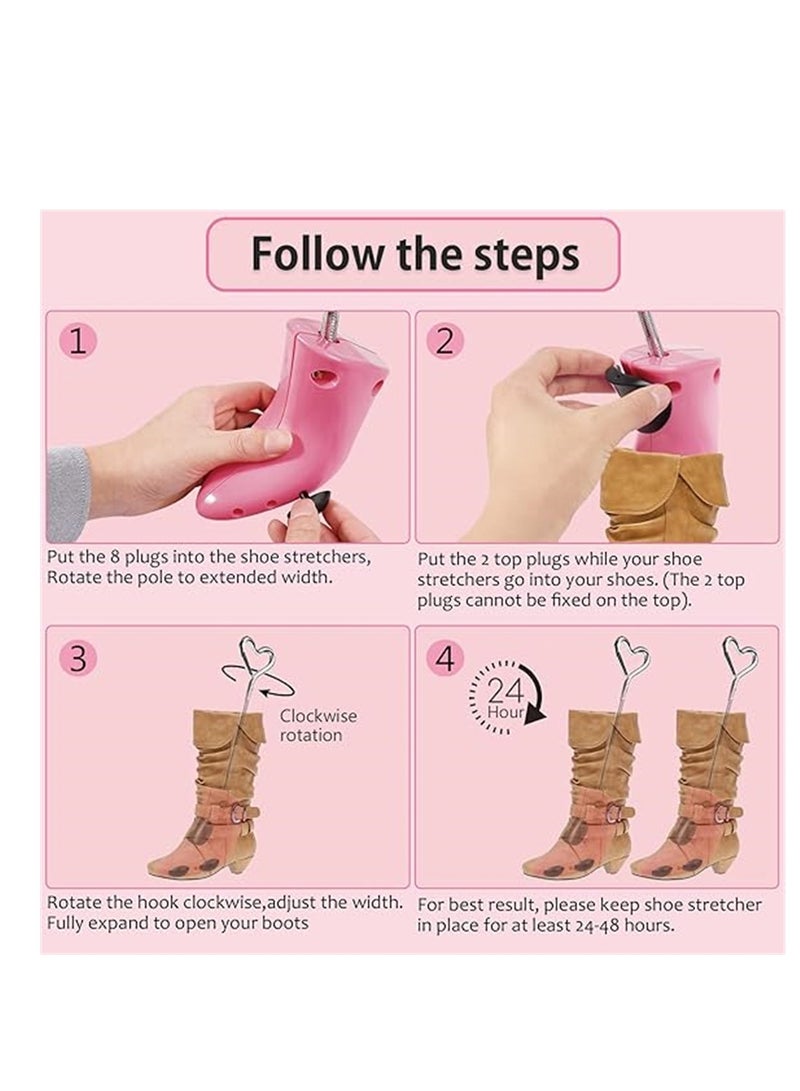 Follow the steps

1

Put the 8 plugs into the shoe stretchers, Rotate the pole to extended width.

2

Put the 2 top plugs while your shoe stretchers go into your shoes. (The 2 top plugs cannot be fixed on the top).

3

Clockwise rotation

Rotate the hook clockwise,adjust the width. Fully expand to open your boots

4

24 Hour

For best result, please keep shoe stretcher in place for at least 24-48 hours.