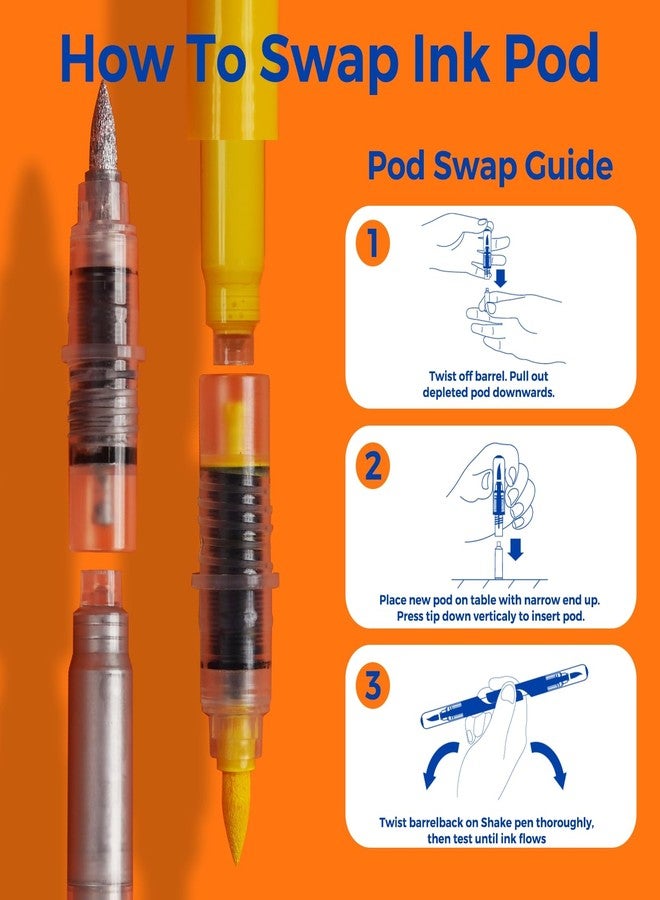 How To Swap Ink Pod

Pod Swap Guide

1

Twist off barrel. Pull out depleted pod downwards.

2

Place new pod on table with narrow end up. Press tip down verticaly to insert pod.

3

Twist barrelback on Shake pen thoroughly, then test until ink flows