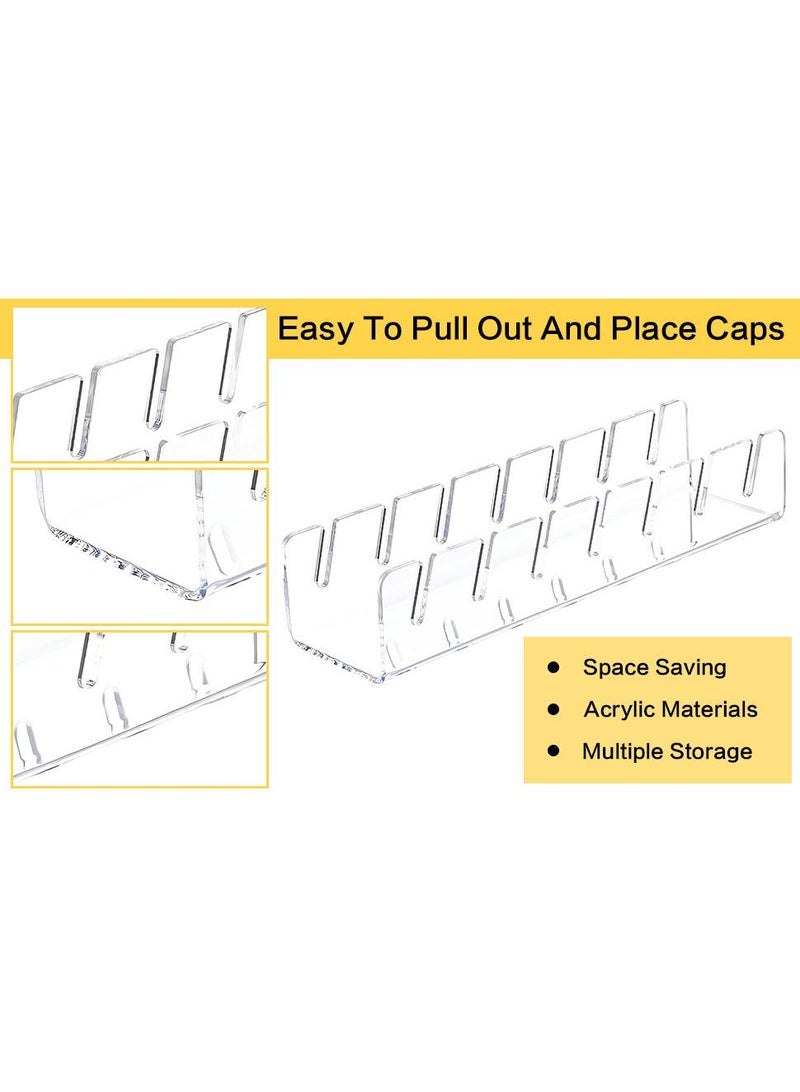 Easy To Pull Out And Place Caps

● Space Saving
● Acrylic Materials
● Multiple Storage