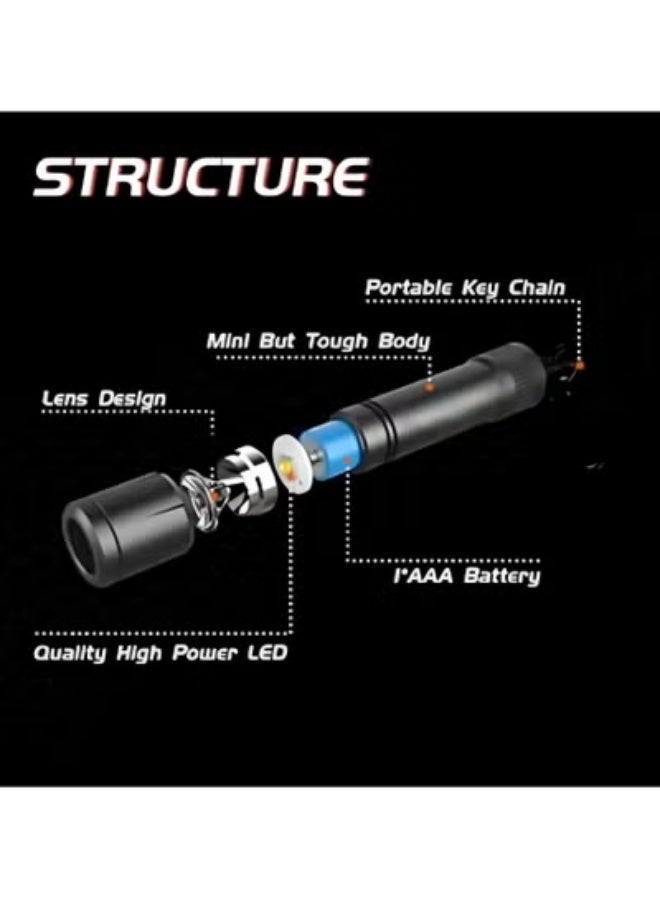 STRUCTURE

Portable Key Chain

Mini But Tough Body

Lens Design

1*AAA Battery

Quality High Power LED