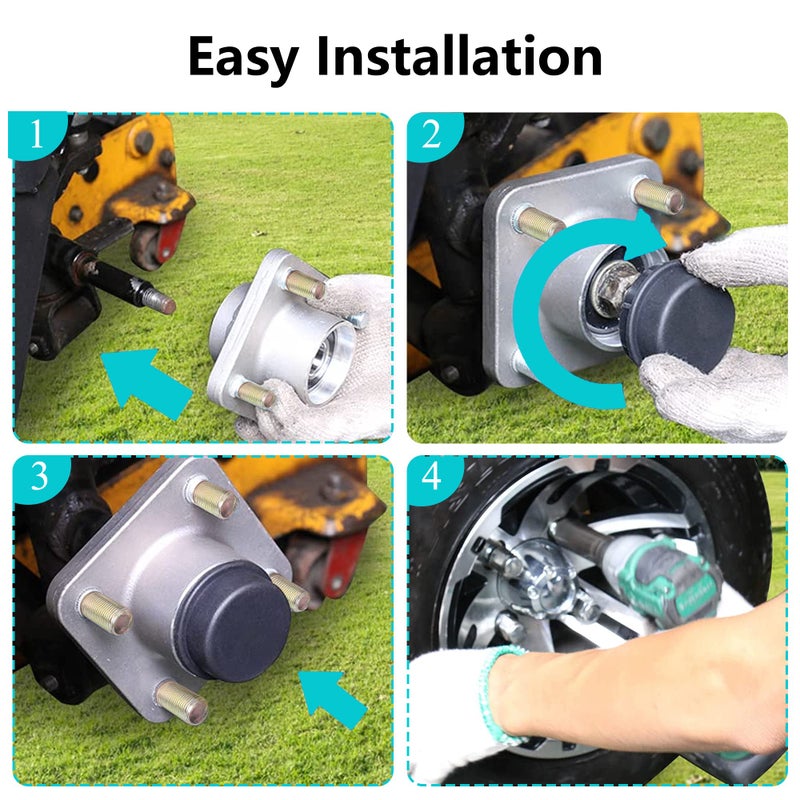 Easy Installation

1

2

3

4